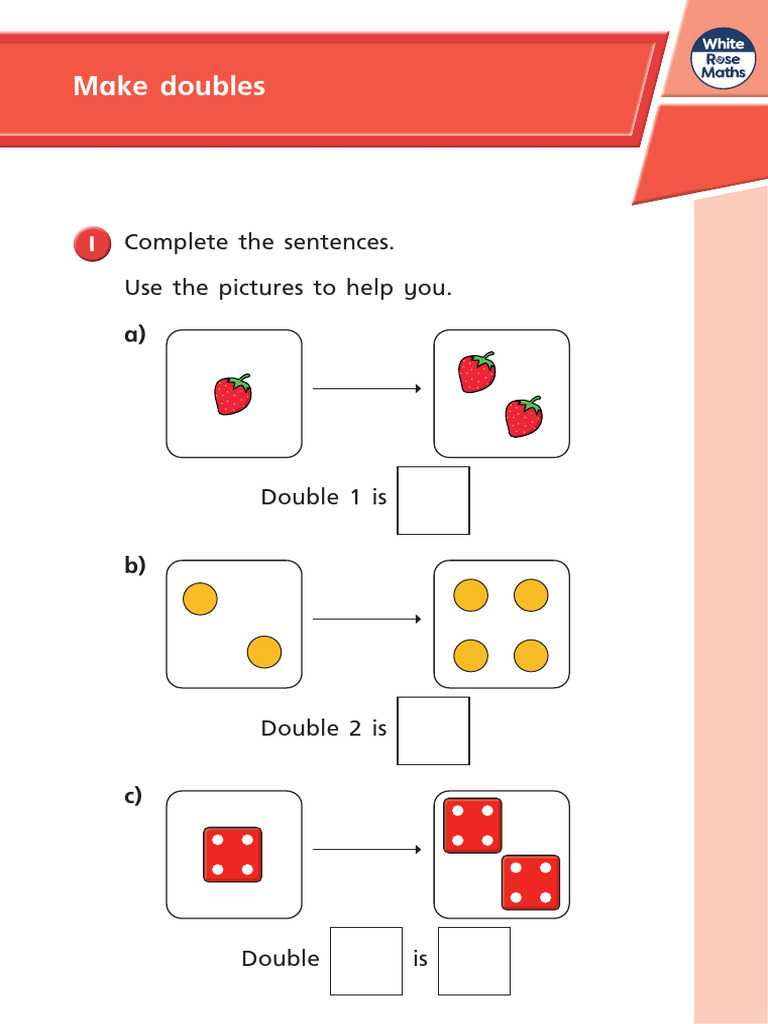 Make doubles

White Rose Maths

1 Complete the sentences.

Use the pictures to help you.

a)

Double 1 is

b)

Double 2 is

c)

Double is