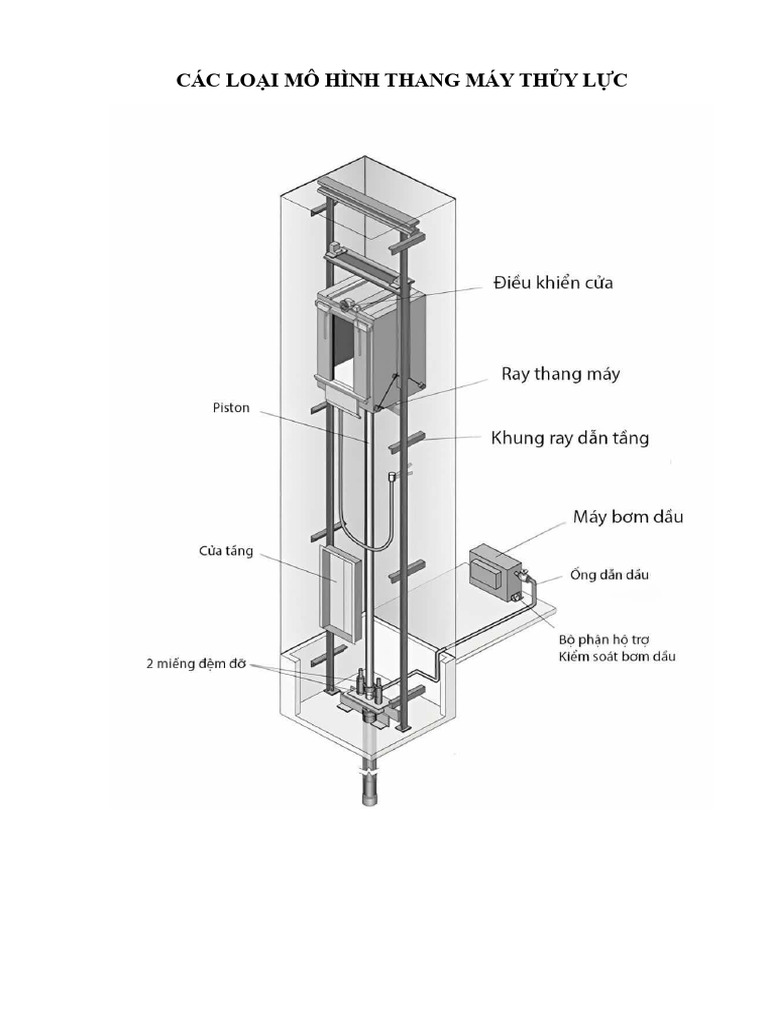 CÁC LOẠI MÔ HÌNH THANG MÁY THỦY LỰC

Điều khiển cửa

Ray thang máy

Piston

Khung ray dẫn tầng

Máy bơm dầu

Cửa tầng

Ống dẫn dầu

Bộ phận hộ trợ
Kiểm soát bơm dầu

2 miếng đệm đỡ