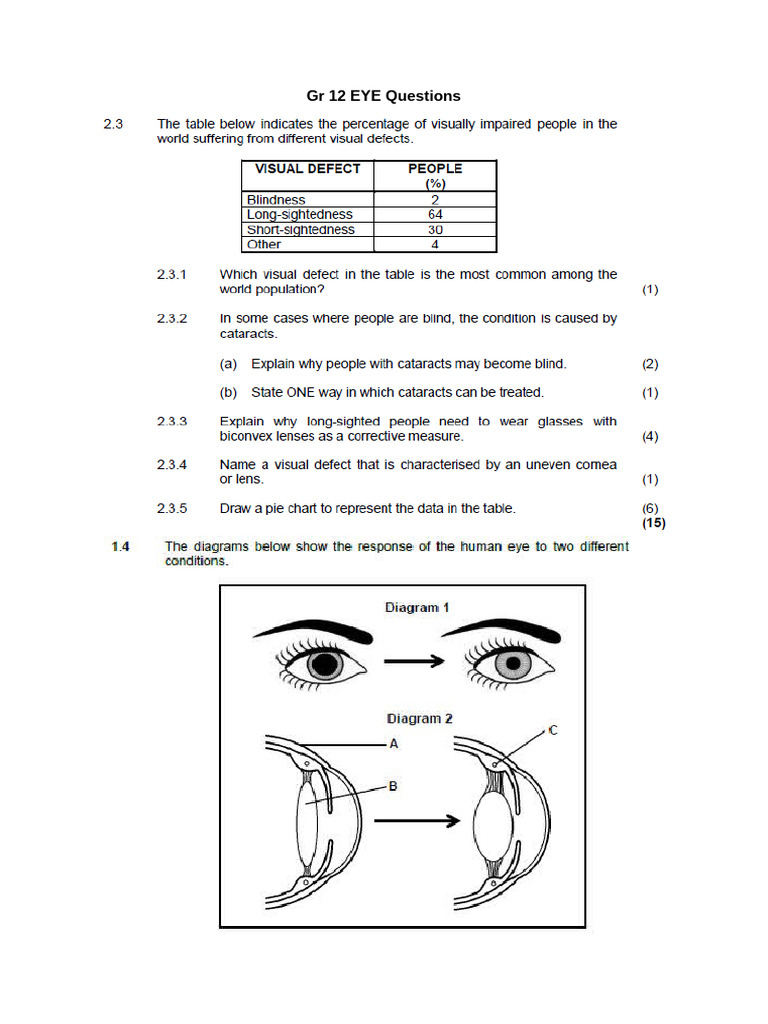 Gr 12 EYE Questions

2.3 The table below indicates the percentage of visually impaired people in the world suffering from different visual defects.

| VISUAL DEFECT | PEOPLE (%) |
|---|---|
| Blindness | 2 |
| Long-sightedness | 64 |
| Short-sightedness | 30 |
| Other | 4 |

2.3.1 Which visual defect in the table is the most common among the world population? (1)

2.3.2 In some cases where people are blind, the condition is caused by cataracts.

(a) Explain why people with cataracts may become blind. (2)

(b) State ONE way in which cataracts can be treated. (1)

2.3.3 Explain why long-sighted people need to wear glasses with biconvex lenses as a corrective measure. (4)

2.3.4 Name a visual defect that is characterised by an uneven cornea or lens. (1)

2.3.5 Draw a pie chart to represent the data in the table. (6)
(15)

1.4 The diagrams below show the response of the human eye to two different conditions.

Diagram 1

Diagram 2

A

B

C