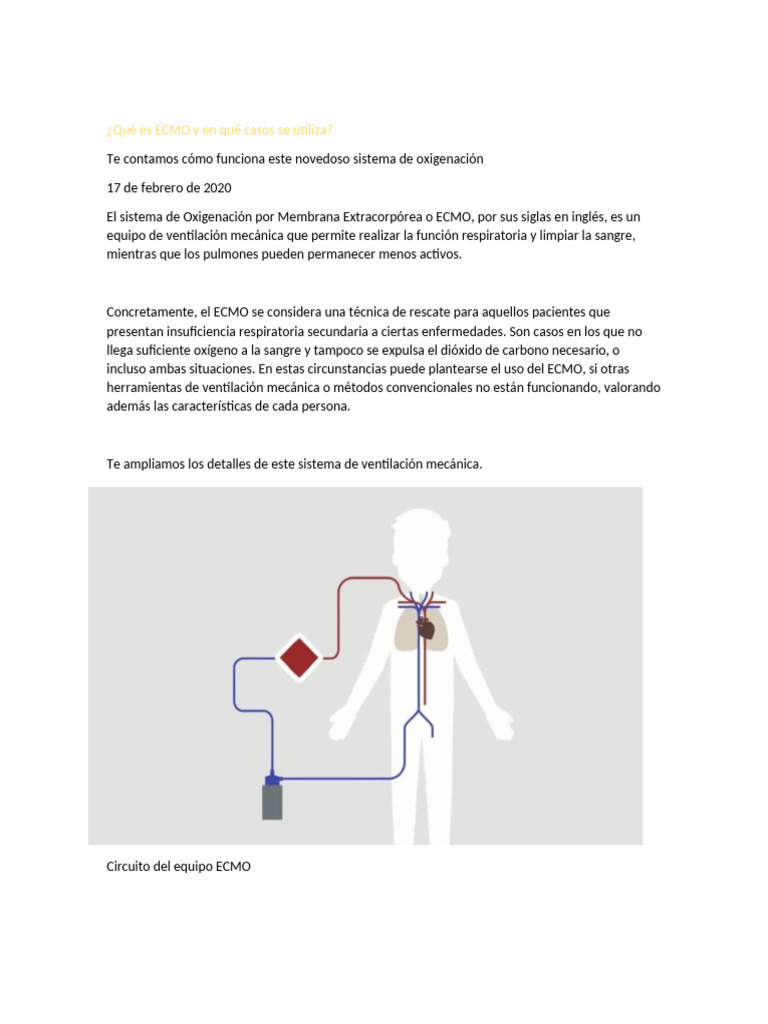 ¿Qué es ECMO y en qué casos se utiliza?

Te contamos cómo funciona este novedoso sistema de oxigenación

17 de febrero de 2020

El sistema de Oxigenación por Membrana Extracorpórea o ECMO, por sus siglas en inglés, es un equipo de ventilación mecánica que permite realizar la función respiratoria y limpiar la sangre, mientras que los pulmones pueden permanecer menos activos.

Concretamente, el ECMO se considera una técnica de rescate para aquellos pacientes que presentan insuficiencia respiratoria secundaria a ciertas enfermedades. Son casos en los que no llega suficiente oxígeno a la sangre y tampoco se expulsa el dióxido de carbono necesario, o incluso ambas situaciones. En estas circunstancias puede plantearse el uso del ECMO, si otras herramientas de ventilación mecánica o métodos convencionales no están funcionando, valorando además las características de cada persona.

Te ampliamos los detalles de este sistema de ventilación mecánica.

Circuito del equipo ECMO