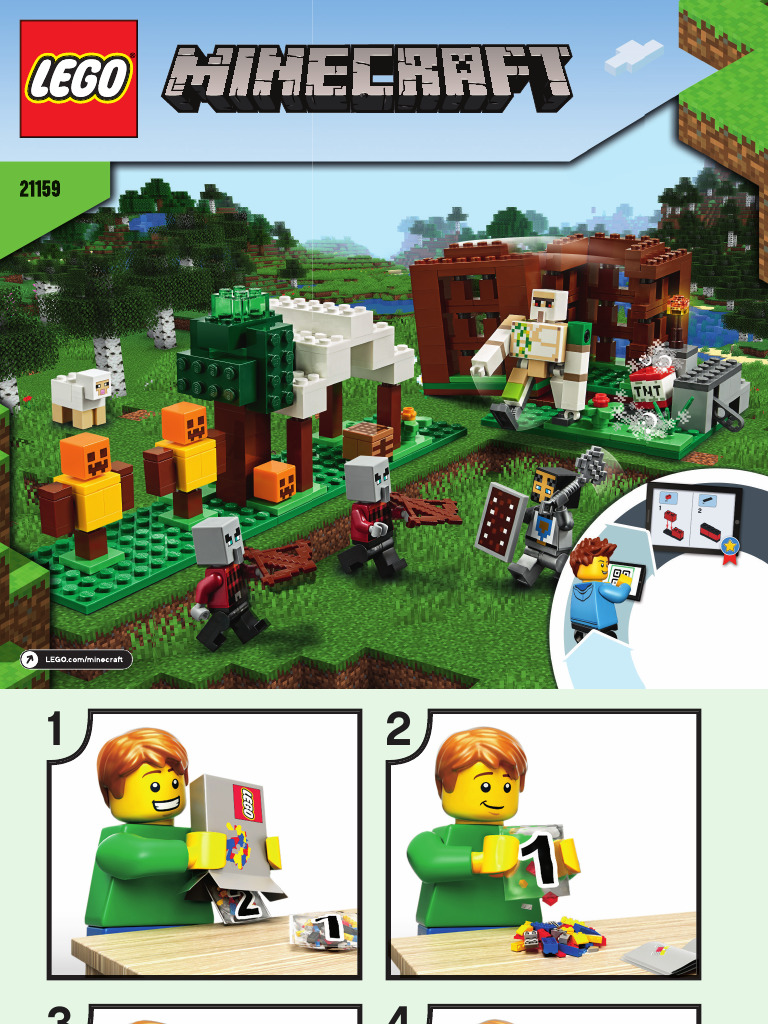 LEGO

MINECRAFT

21159

TNT

1 2

LEGO.com/minecraft

1

LEGO

2

1

2

1

3

4