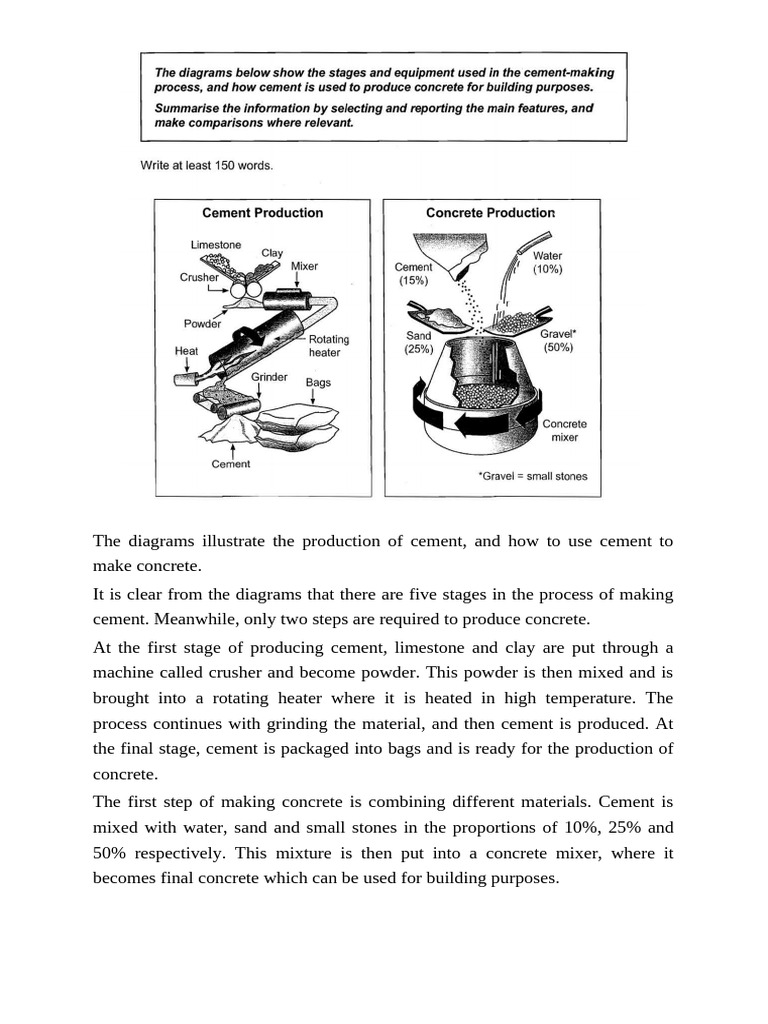 The diagrams below show the stages and equipment used in the cement-making process, and how cement is used to produce concrete for building purposes.

Summarise the information by selecting and reporting the main features, and make comparisons where relevant.

Write at least 150 words.

Cement Production

Limestone
Clay
Crusher
Mixer
Powder
Rotating heater
Heat
Grinder
Bags
Cement

Concrete Production

Cement (15%)
Water (10%)
Sand (25%)
Gravel* (50%)
Concrete mixer
*Gravel = small stones

The diagrams illustrate the production of cement, and how to use cement to make concrete.

It is clear from the diagrams that there are five stages in the process of making cement. Meanwhile, only two steps are required to produce concrete.

At the first stage of producing cement, limestone and clay are put through a machine called crusher and become powder. This powder is then mixed and is brought into a rotating heater where it is heated in high temperature. The process continues with grinding the material, and then cement is produced. At the final stage, cement is packaged into bags and is ready for the production of concrete.

The first step of making concrete is combining different materials. Cement is mixed with water, sand and small stones in the proportions of 10%, 25% and 50% respectively. This mixture is then put into a concrete mixer, where it becomes final concrete which can be used for building purposes.