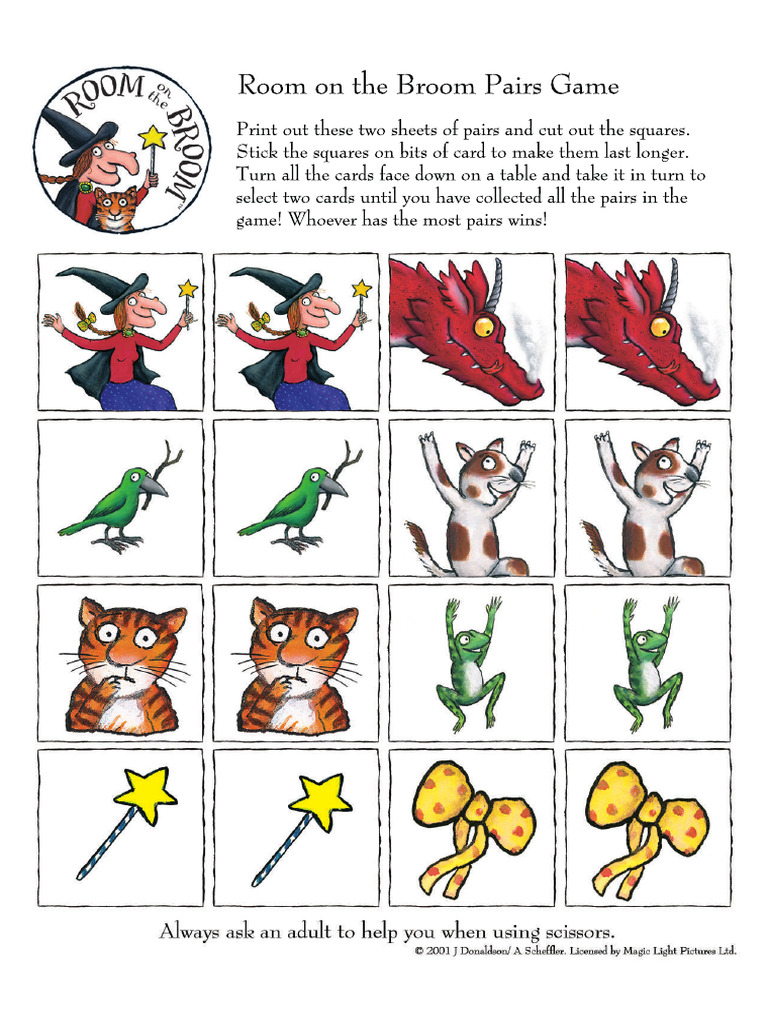 ROOM on the BROOM™

Room on the Broom Pairs Game

Print out these two sheets of pairs and cut out the squares. Stick the squares on bits of card to make them last longer. Turn all the cards face down on a table and take it in turn to select two cards until you have collected all the pairs in the game! Whoever has the most pairs wins!

Always ask an adult to help you when using scissors.

© 2001 J Donaldson/ A Scheffler. Licensed by Magic Light Pictures Ltd.