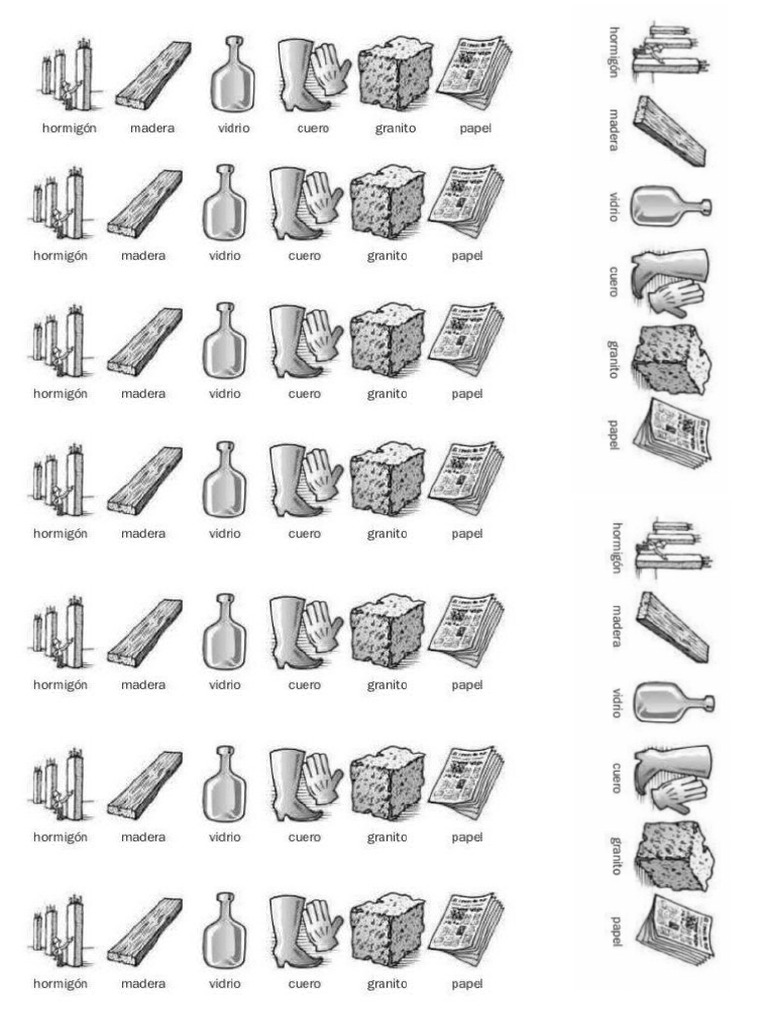 hormigón madera vidrio cuero granito papel

hormigón madera vidrio cuero granito papel

hormigón madera vidrio cuero granito papel

hormigón madera vidrio cuero granito papel

hormigón madera vidrio cuero granito papel

hormigón madera vidrio cuero granito papel

hormigón madera vidrio cuero granito papel

hormigón madera vidrio cuero granito papel

hormigón madera vidrio cuero granito papel