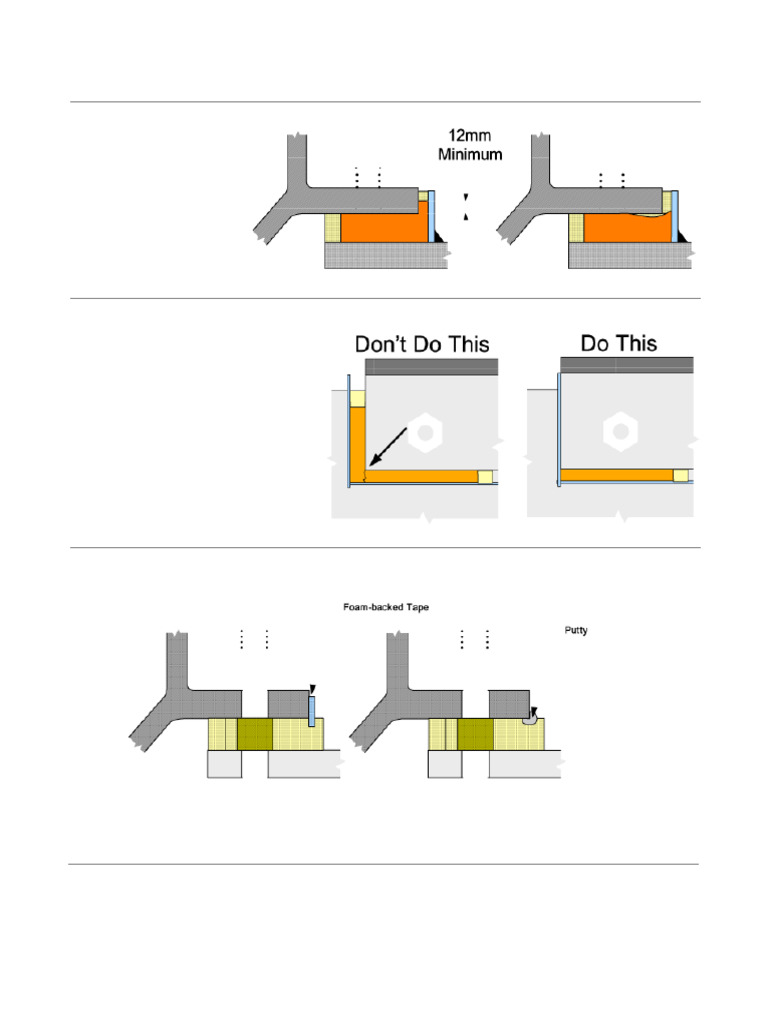 12mm
Minimum

Don't Do This

Do This

Foam-backed Tape

Putty