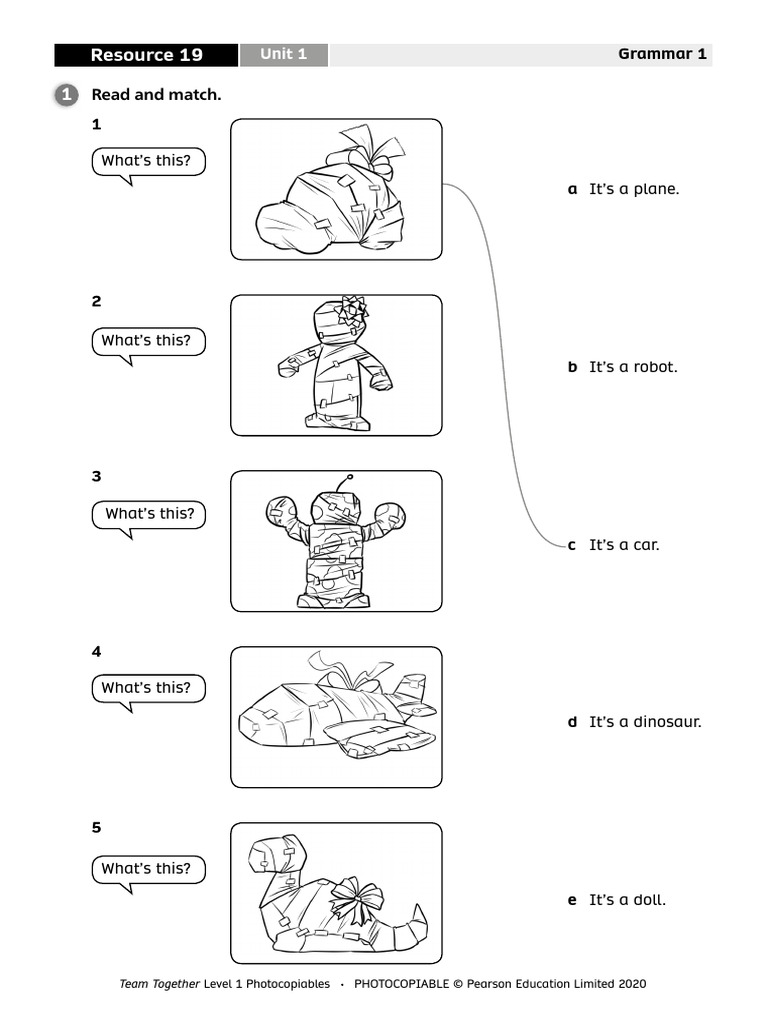 Resource 19 Unit 1 Grammar 1

1 Read and match.

1
What's this?

2
What's this?

3
What's this?

4
What's this?

5
What's this?

a It's a plane.

b It's a robot.

c It's a car.

d It's a dinosaur.

e It's a doll.

Team Together Level 1 Photocopiables • PHOTOCOPIABLE © Pearson Education Limited 2020