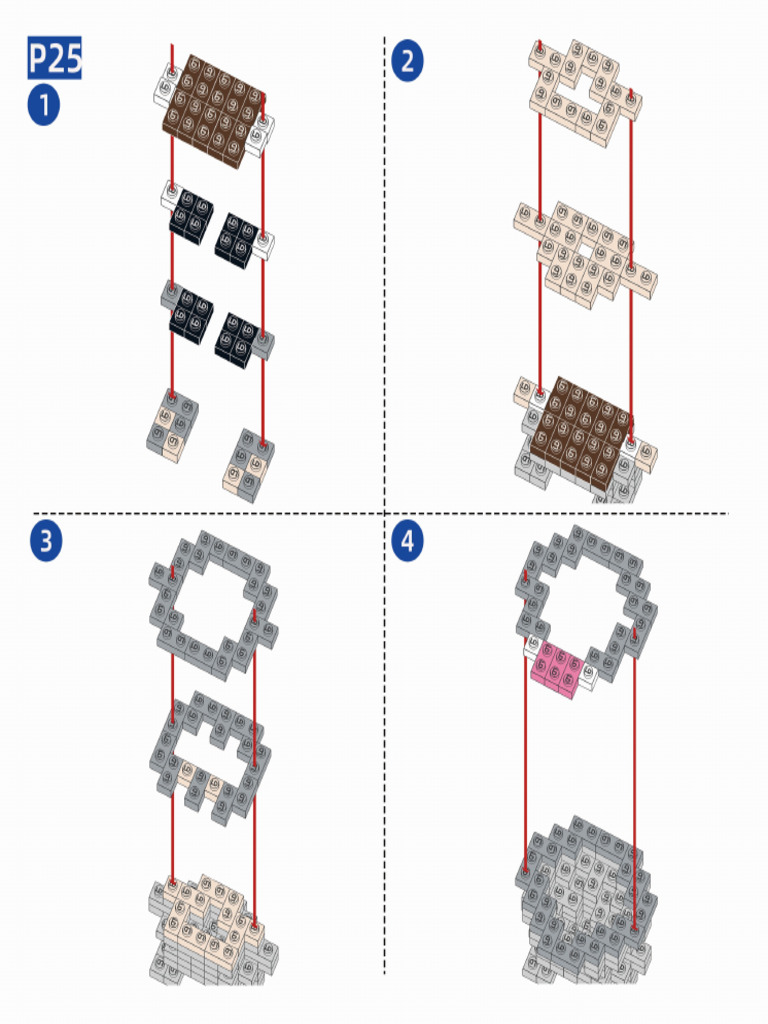 P25
1
2
3
4