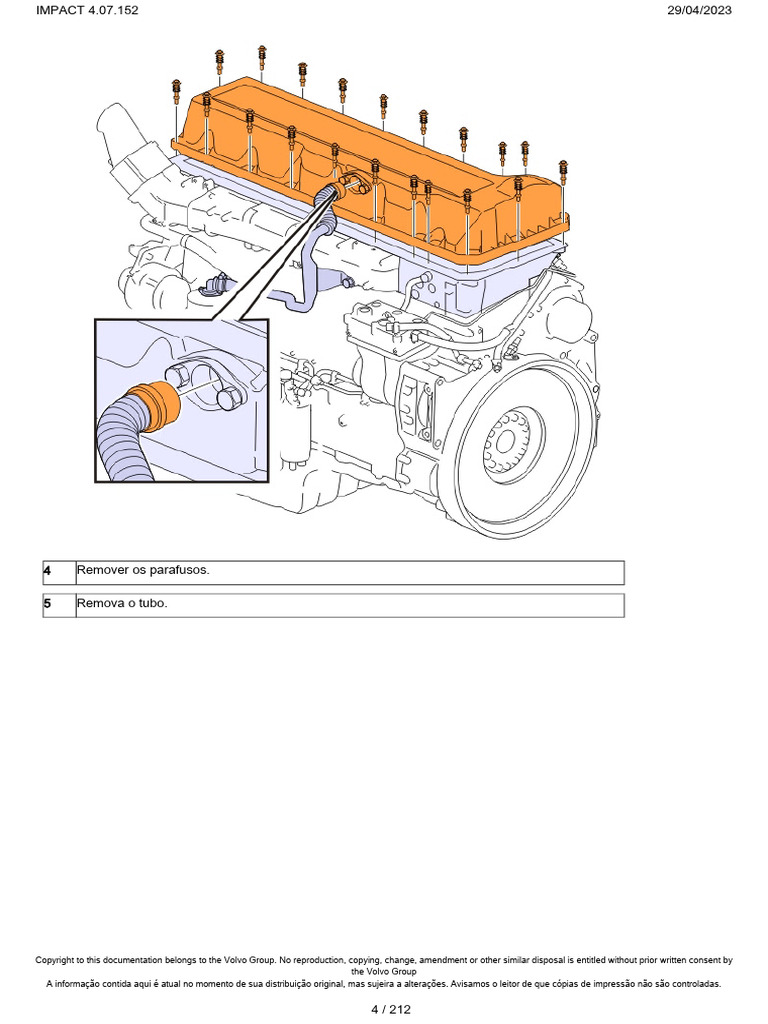 IMPACT 4.07.152

29/04/2023

| 4 | Remover os parafusos. |
|---|---|

| 5 | Remova o tubo. |
|---|---|

Copyright to this documentation belongs to the Volvo Group. No reproduction, copying, change, amendment or other similar disposal is entitled without prior written consent by the Volvo Group
A informação contida aqui é atual no momento de sua distribuição original, mas sujeira a alterações. Avisamos o leitor de que cópias de impressão não são controladas.

4 / 212