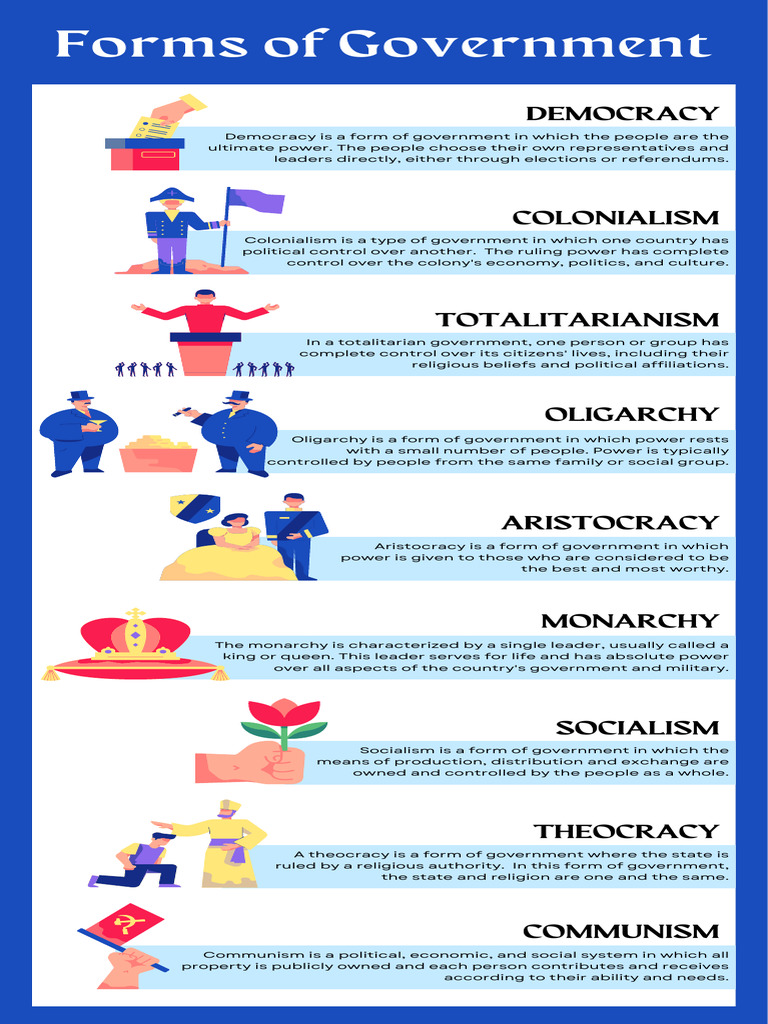 Forms of Government

DEMOCRACY

Democracy is a form of government in which the people are the ultimate power. The people choose their own representatives and leaders directly, either through elections or referendums.

COLONIALISM

Colonialism is a type of government in which one country has political control over another. The ruling power has complete control over the colony's economy, politics, and culture.

TOTALITARIANISM

In a totalitarian government, one person or group has complete control over its citizens' lives, including their religious beliefs and political affiliations.

OLIGARCHY

Oligarchy is a form of government in which power rests with a small number of people. Power is typically controlled by people from the same family or social group.

ARISTOCRACY

Aristocracy is a form of government in which power is given to those who are considered to be the best and most worthy.

MONARCHY

The monarchy is characterized by a single leader, usually called a king or queen. This leader serves for life and has absolute power over all aspects of the country's government and military.

SOCIALISM

Socialism is a form of government in which the means of production, distribution and exchange are owned and controlled by the people as a whole.

THEOCRACY

A theocracy is a form of government where the state is ruled by a religious authority. In this form of government, the state and religion are one and the same.

COMMUNISM

Communism is a political, economic, and social system in which all property is publicly owned and each person contributes and receives according to their ability and needs.