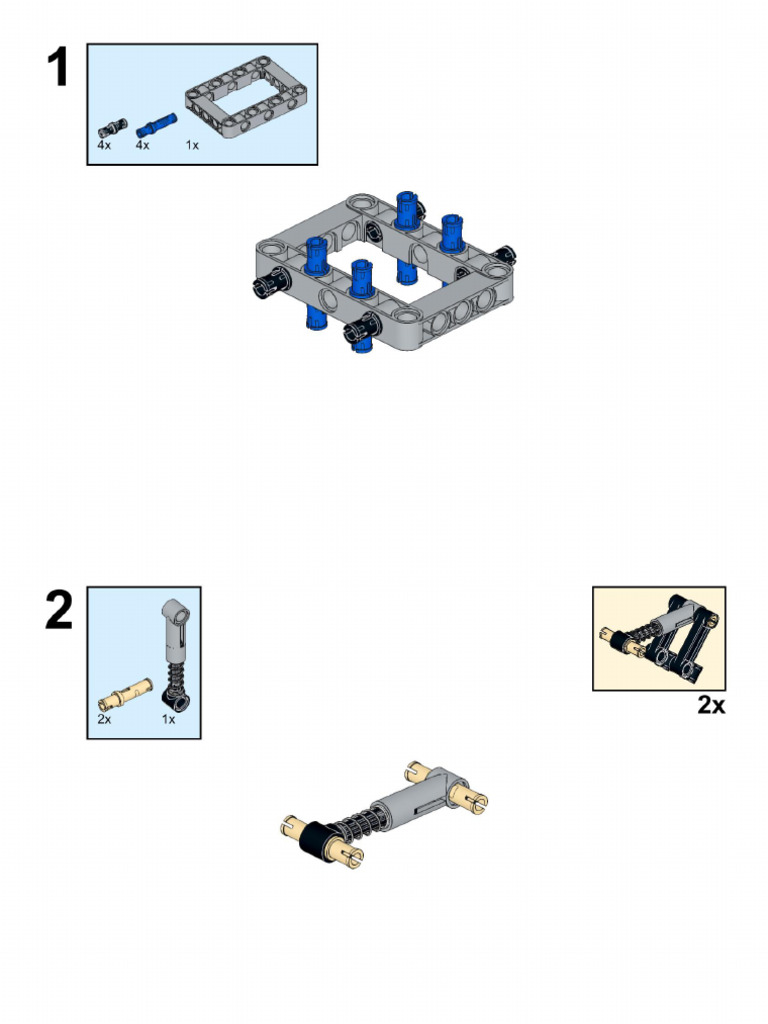 1

4x 4x 1x

2

2x 1x

2x