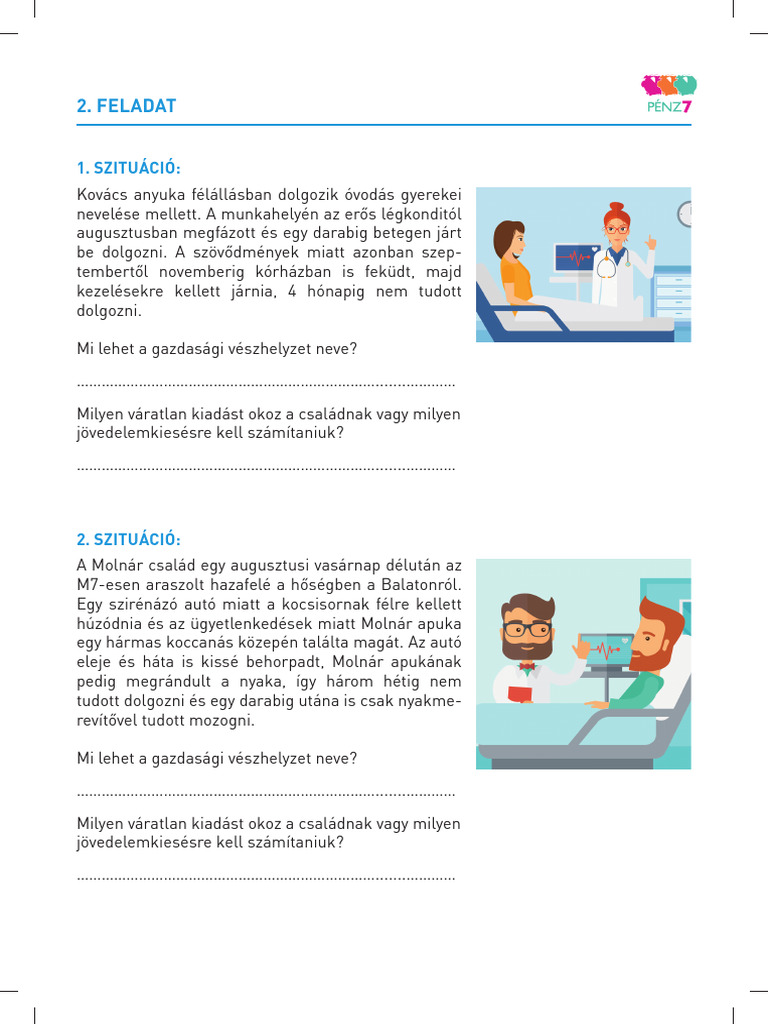 2. FELADAT

PÉNZ7

1. SZITUÁCIÓ:

Kovács anyuka félállásban dolgozik óvodás gyerekei nevelése mellett. A munkahelyén az erős légkonditól augusztusban megfázott és egy darabig betegen járt be dolgozni. A szövődmények miatt azonban szeptembertől novemberig kórházban is feküdt, majd kezelésekre kellett járnia, 4 hónapig nem tudott dolgozni.

Mi lehet a gazdasági vészhelyzet neve?

..........................................................................................

Milyen váratlan kiadást okoz a családnak vagy milyen jövedelemkiesésre kell számítaniuk?

..........................................................................................

2. SZITUÁCIÓ:

A Molnár család egy augusztusi vasárnap délután az M7-esen araszolt hazafelé a hőségben a Balatonról. Egy szirénázó autó miatt a kocsisornak félre kellett húzódnia és az ügyetlenkedések miatt Molnár apuka egy hármas koccanás közepén találta magát. Az autó eleje és háta is kissé behorpadt, Molnár apukának pedig megrándult a nyaka, így három hétig nem tudott dolgozni és egy darabig utána is csak nyakmerevítővel tudott mozogni.

Mi lehet a gazdasági vészhelyzet neve?

..........................................................................................

Milyen váratlan kiadást okoz a családnak vagy milyen jövedelemkiesésre kell számítaniuk?

..........................................................................................