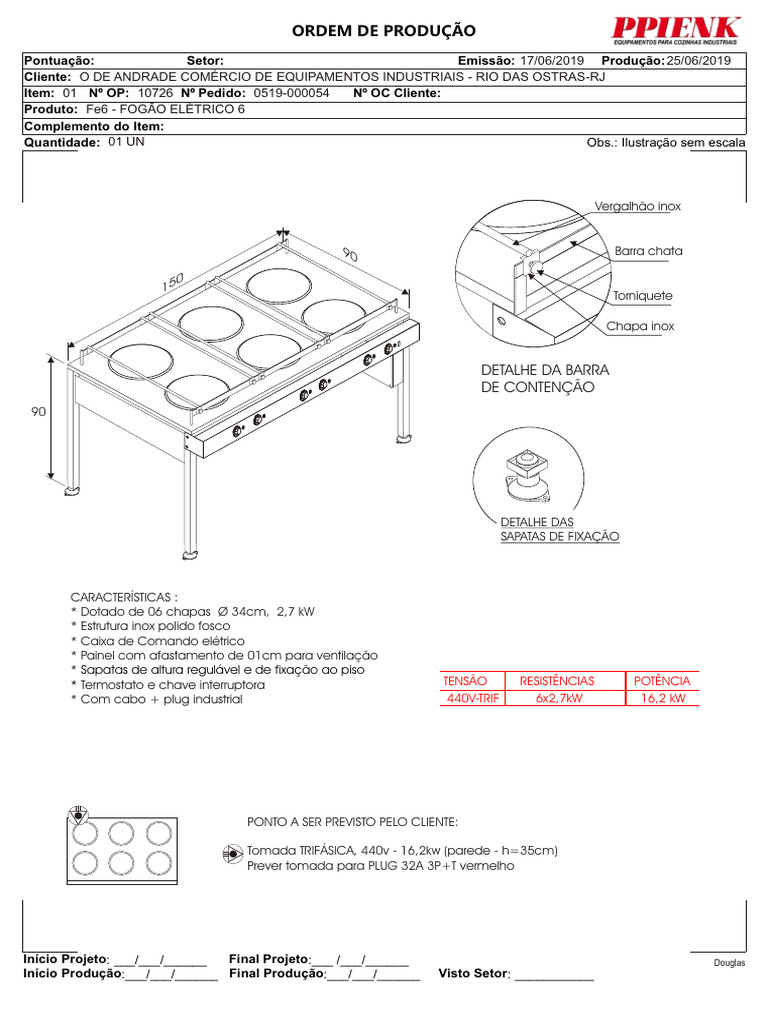 ORDEM DE PRODUÇÃO

PPIENK
EQUIPAMENTOS PARA COZINHAS INDUSTRIAIS

Pontuação: Setor: Emissão: 17/06/2019 Produção: 25/06/2019
Cliente: O DE ANDRADE COMÉRCIO DE EQUIPAMENTOS INDUSTRIAIS - RIO DAS OSTRAS-RJ
Item: 01 Nº OP: 10726 Nº Pedido: 0519-000054 Nº OC Cliente:
Produto: Fe6 - FOGÃO ELÉTRICO 6
Complemento do Item:
Quantidade: 01 UN Obs.: Ilustração sem escala

150
90
90

Vergalhão inox
Barra chata
Torniquete
Chapa inox

DETALHE DA BARRA DE CONTENÇÃO

DETALHE DAS SAPATAS DE FIXAÇÃO

CARACTERÍSTICAS :
* Dotado de 06 chapas Ø 34cm, 2,7 kW
* Estrutura inox polido fosco
* Caixa de Comando elétrico
* Painel com afastamento de 01cm para ventilação
* Sapatas de altura regulável e de fixação ao piso
* Termostato e chave interruptora
* Com cabo + plug industrial

| TENSÃO | RESISTÊNCIAS | POTÊNCIA |
|---|---|---|
| 440V-TRIF | 6x2,7kW | 16,2 kW |

PONTO A SER PREVISTO PELO CLIENTE:

Tomada TRIFÁSICA, 440v - 16,2kw (parede - h=35cm)
Prever tomada para PLUG 32A 3P+T vermelho

Início Projeto: ___/___/_______ Final Projeto:___ /___/_______
Início Produção:___/___/_______ Final Produção:___/___/_______ Visto Setor: ____________
Douglas