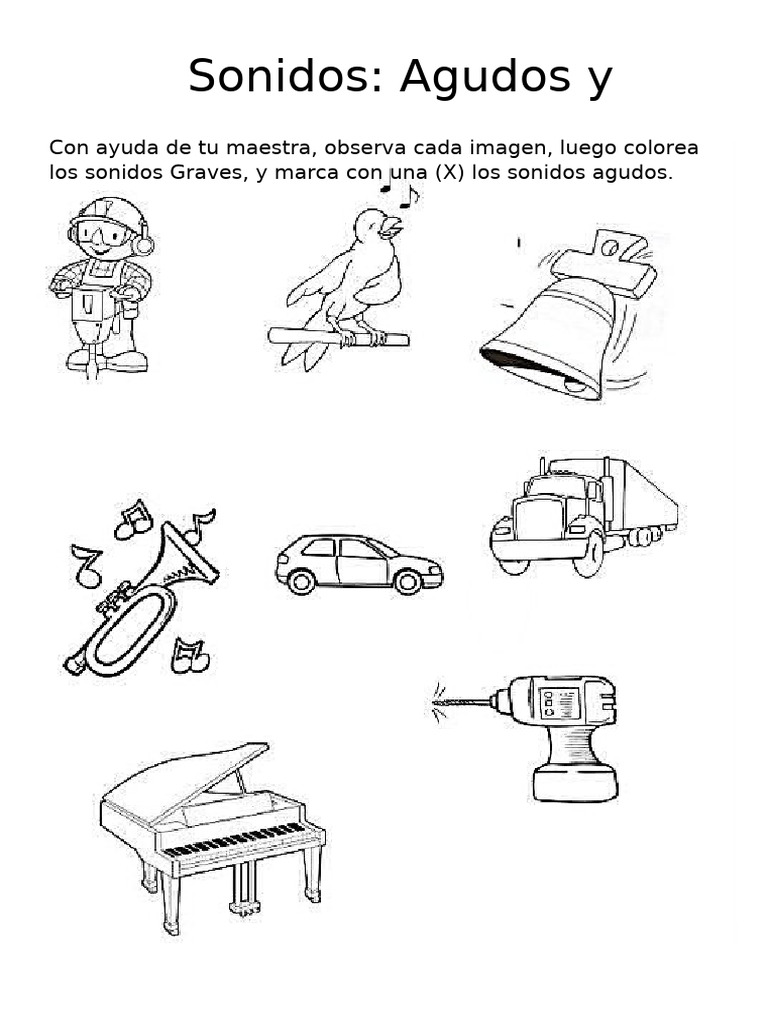 Sonidos: Agudos y

Con ayuda de tu maestra, observa cada imagen, luego colorea los sonidos Graves, y marca con una (X) los sonidos agudos.