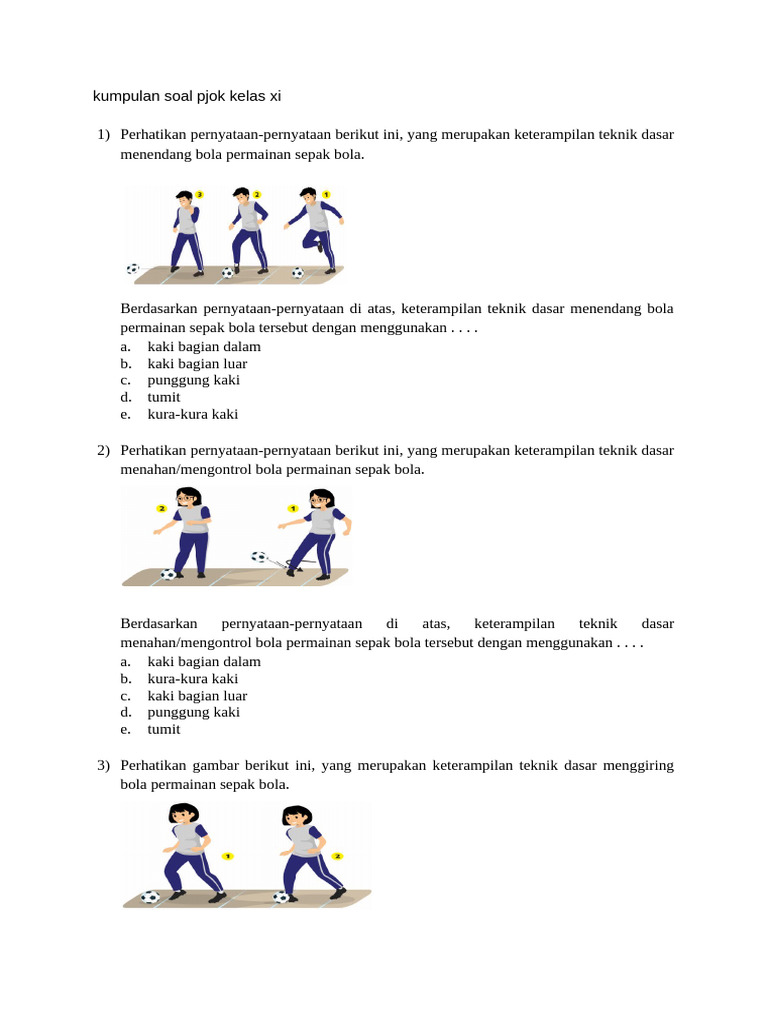 kumpulan soal pjok kelas xi

1) Perhatikan pernyataan-pernyataan berikut ini, yang merupakan keterampilan teknik dasar menendang bola permainan sepak bola.

3 2 1

Berdasarkan pernyataan-pernyataan di atas, keterampilan teknik dasar menendang bola permainan sepak bola tersebut dengan menggunakan . . . .
a. kaki bagian dalam
b. kaki bagian luar
c. punggung kaki
d. tumit
e. kura-kura kaki

2) Perhatikan pernyataan-pernyataan berikut ini, yang merupakan keterampilan teknik dasar menahan/mengontrol bola permainan sepak bola.

2 1

Berdasarkan pernyataan-pernyataan di atas, keterampilan teknik dasar menahan/mengontrol bola permainan sepak bola tersebut dengan menggunakan . . . .
a. kaki bagian dalam
b. kura-kura kaki
c. kaki bagian luar
d. punggung kaki
e. tumit

3) Perhatikan gambar berikut ini, yang merupakan keterampilan teknik dasar menggiring bola permainan sepak bola.

1 2