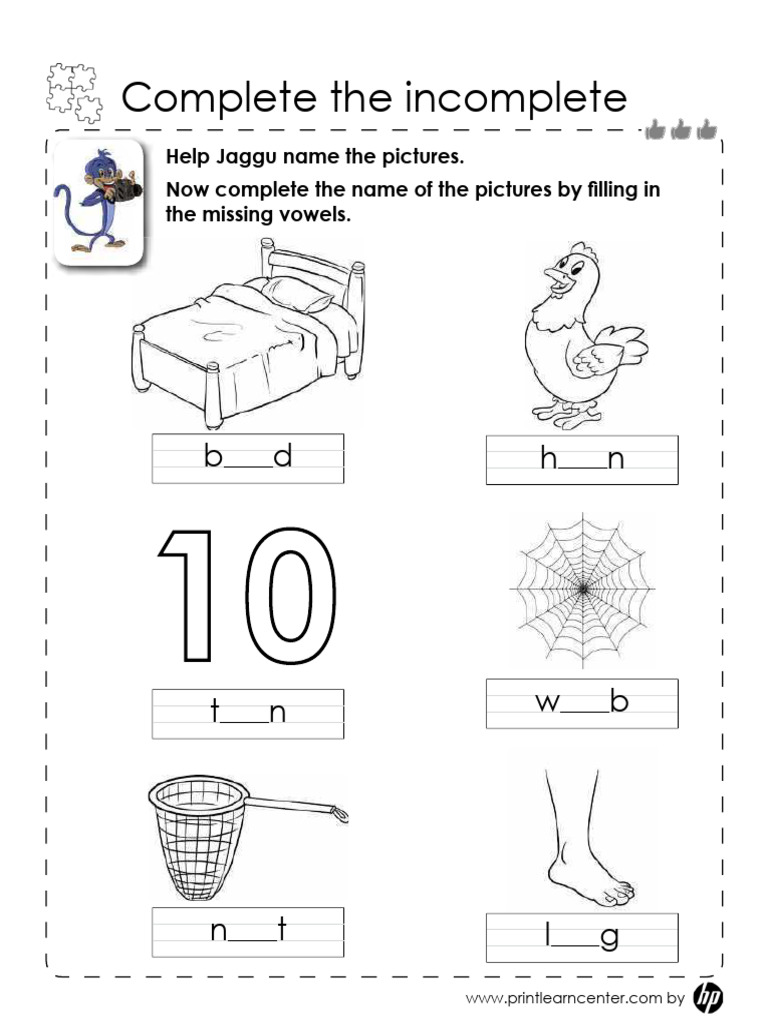 Complete the incomplete

Help Jaggu name the pictures.

Now complete the name of the pictures by filling in the missing vowels.

b___d

h___n

10

t___n

w___b

n___t

l___g

www.printlearncenter.com by hp