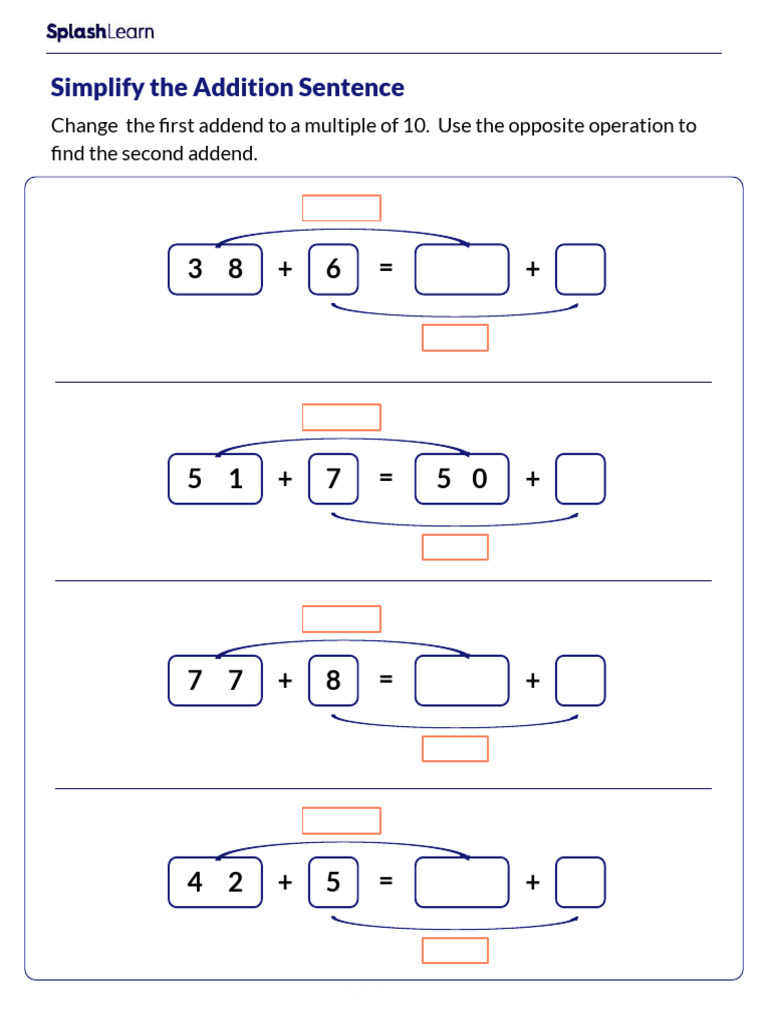 SplashLearn

Simplify the Addition Sentence

Change the first addend to a multiple of 10. Use the opposite operation to find the second addend.

3 8 + 6 = +

5 1 + 7 = 5 0 +

7 7 + 8 = +

4 2 + 5 = +