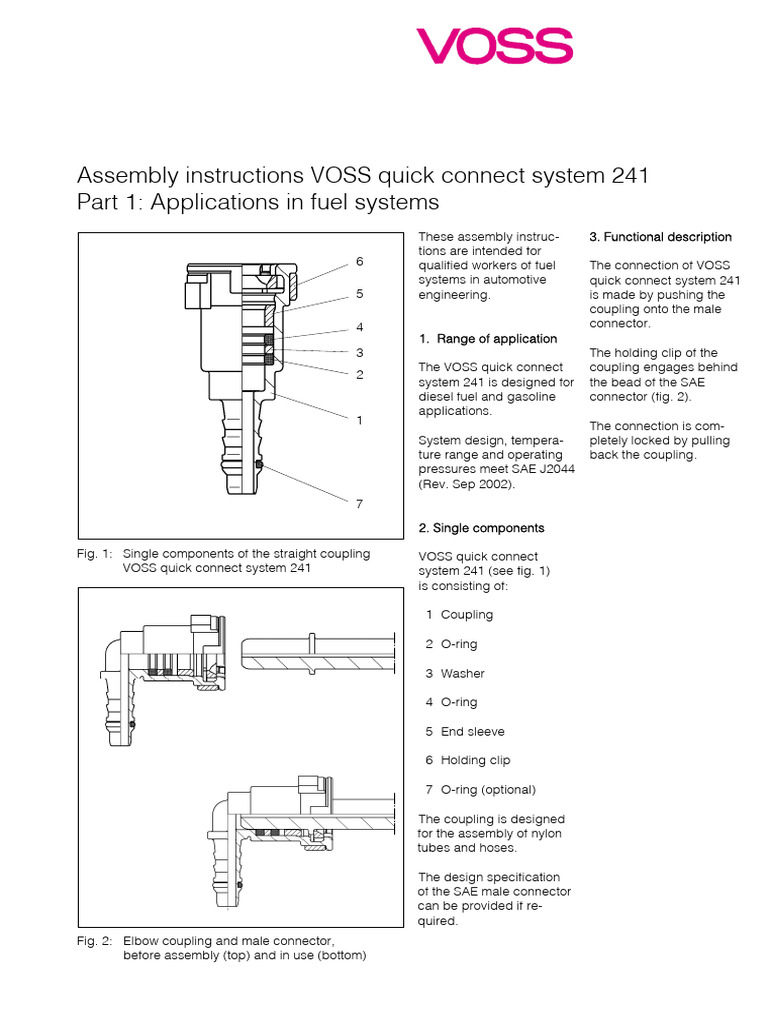 VOSS

Assembly instructions VOSS quick connect system 241
Part 1: Applications in fuel systems

6
5
4
3
2
1
7

Fig. 1: Single components of the straight coupling VOSS quick connect system 241

Fig. 2: Elbow coupling and male connector, before assembly (top) and in use (bottom)

These assembly instructions are intended for qualified workers of fuel systems in automotive engineering.

1. Range of application

The VOSS quick connect system 241 is designed for diesel fuel and gasoline applications.

System design, temperature range and operating pressures meet SAE J2044 (Rev. Sep 2002).

2. Single components

VOSS quick connect system 241 (see fig. 1) is consisting of:

1 Coupling

2 O-ring

3 Washer

4 O-ring

5 End sleeve

6 Holding clip

7 O-ring (optional)

The coupling is designed for the assembly of nylon tubes and hoses.

The design specification of the SAE male connector can be provided if required.

3. Functional description

The connection of VOSS quick connect system 241 is made by pushing the coupling onto the male connector.

The holding clip of the coupling engages behind the bead of the SAE connector (fig. 2).

The connection is completely locked by pulling back the coupling.