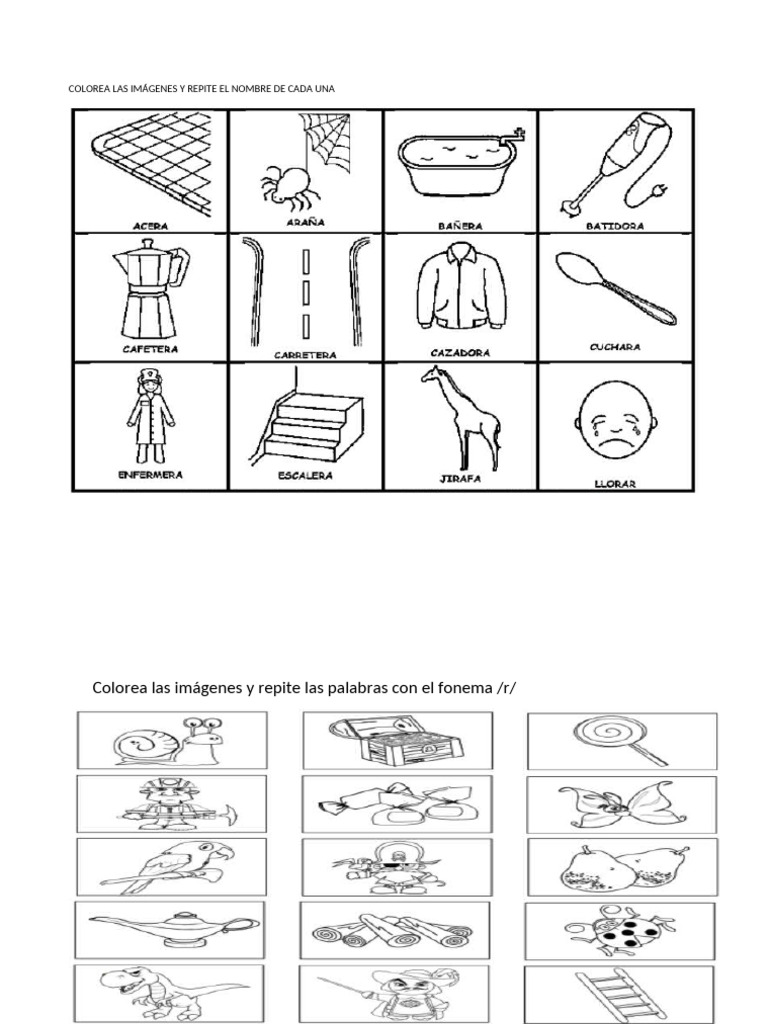 COLOREA LAS IMÁGENES Y REPITE EL NOMBRE DE CADA UNA

| ACERA | ARAÑA | BAÑERA | BATIDORA |
|---|---|---|---|
| CAFETERA | CARRETERA | CAZADORA | CUCHARA |
| ENFERMERA | ESCALERA | JIRAFA | LLORAR |

Colorea las imágenes y repite las palabras con el fonema /r/