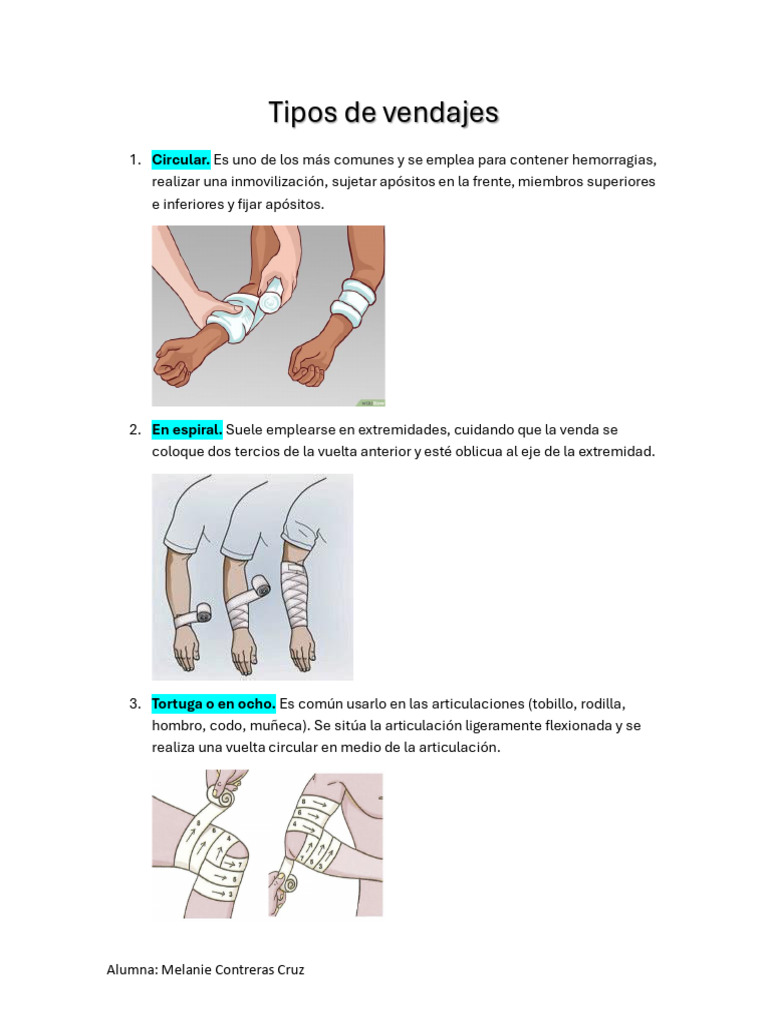 Tipos de vendajes

1. Circular. Es uno de los más comunes y se emplea para contener hemorragias, realizar una inmovilización, sujetar apósitos en la frente, miembros superiores e inferiores y fijar apósitos.

2. En espiral. Suele emplearse en extremidades, cuidando que la venda se coloque dos tercios de la vuelta anterior y esté oblicua al eje de la extremidad.

3. Tortuga o en ocho. Es común usarlo en las articulaciones (tobillo, rodilla, hombro, codo, muñeca). Se sitúa la articulación ligeramente flexionada y se realiza una vuelta circular en medio de la articulación.

Alumna: Melanie Contreras Cruz