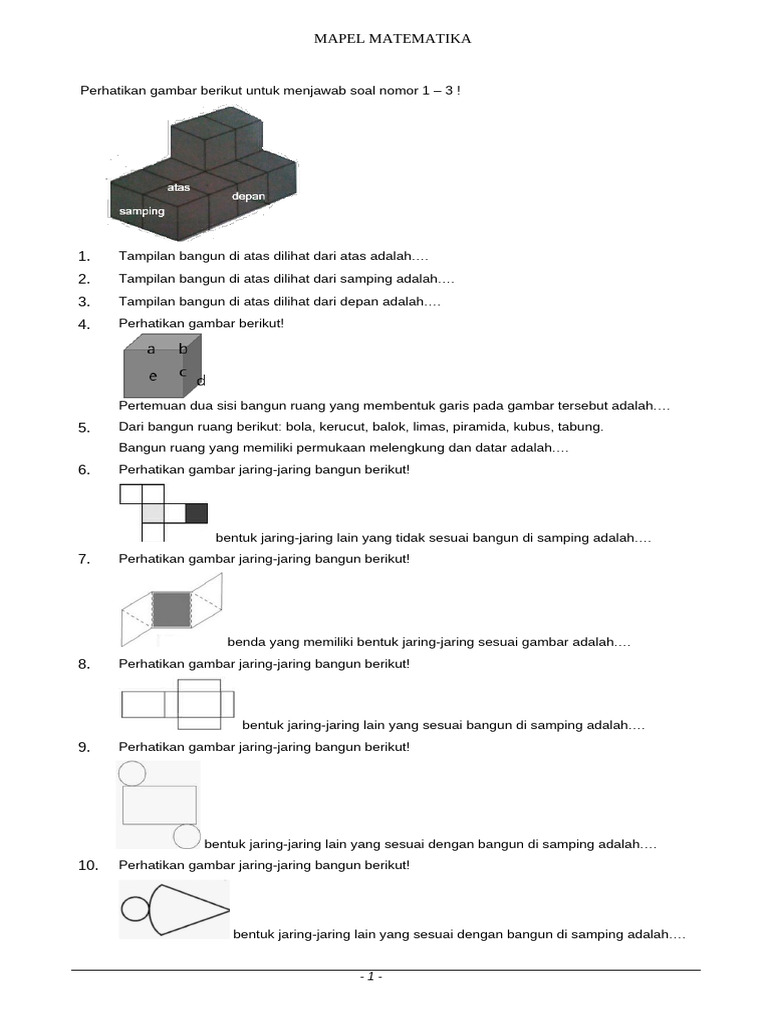 MAPEL MATEMATIKA

Perhatikan gambar berikut untuk menjawab soal nomor 1 – 3 !

atas
depan
samping

1. Tampilan bangun di atas dilihat dari atas adalah….
2. Tampilan bangun di atas dilihat dari samping adalah….
3. Tampilan bangun di atas dilihat dari depan adalah….
4. Perhatikan gambar berikut!

a b
e c
d

Pertemuan dua sisi bangun ruang yang membentuk garis pada gambar tersebut adalah….
5. Dari bangun ruang berikut: bola, kerucut, balok, limas, piramida, kubus, tabung.
Bangun ruang yang memiliki permukaan melengkung dan datar adalah….
6. Perhatikan gambar jaring-jaring bangun berikut!
bentuk jaring-jaring lain yang tidak sesuai bangun di samping adalah….
7. Perhatikan gambar jaring-jaring bangun berikut!
benda yang memiliki bentuk jaring-jaring sesuai gambar adalah….
8. Perhatikan gambar jaring-jaring bangun berikut!
bentuk jaring-jaring lain yang sesuai bangun di samping adalah….
9. Perhatikan gambar jaring-jaring bangun berikut!
bentuk jaring-jaring lain yang sesuai dengan bangun di samping adalah….
10. Perhatikan gambar jaring-jaring bangun berikut!
bentuk jaring-jaring lain yang sesuai dengan bangun di samping adalah….

- 1 -