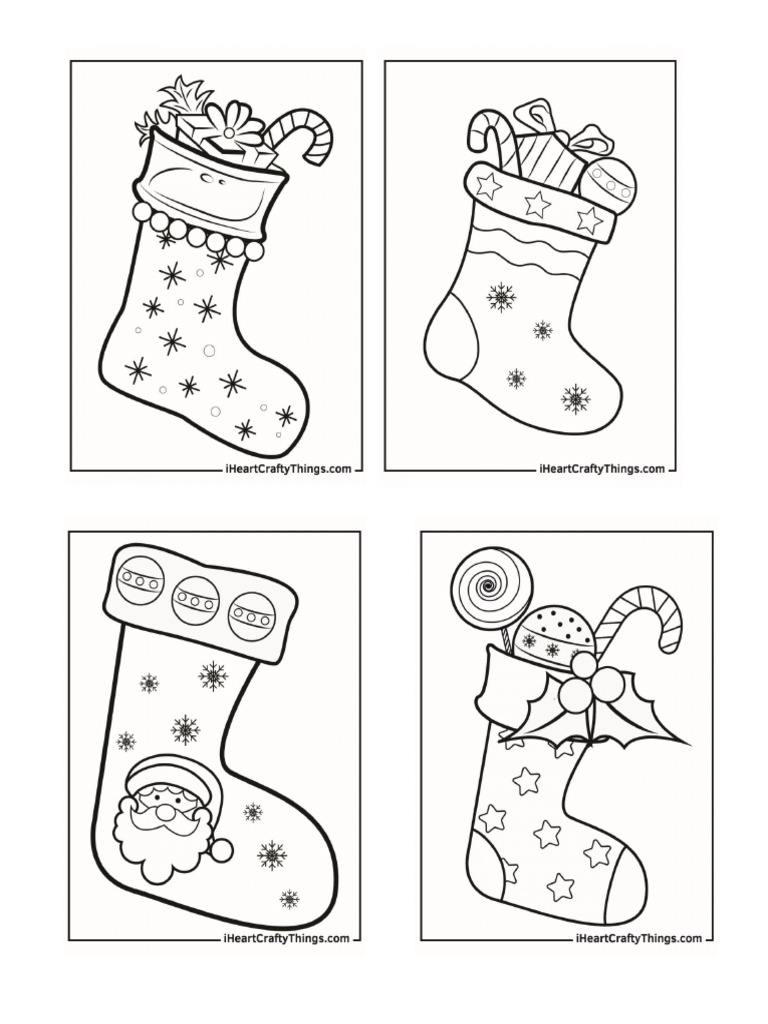 iHeartCraftyThings.com

iHeartCraftyThings.com

iHeartCraftyThings.com

iHeartCraftyThings.com