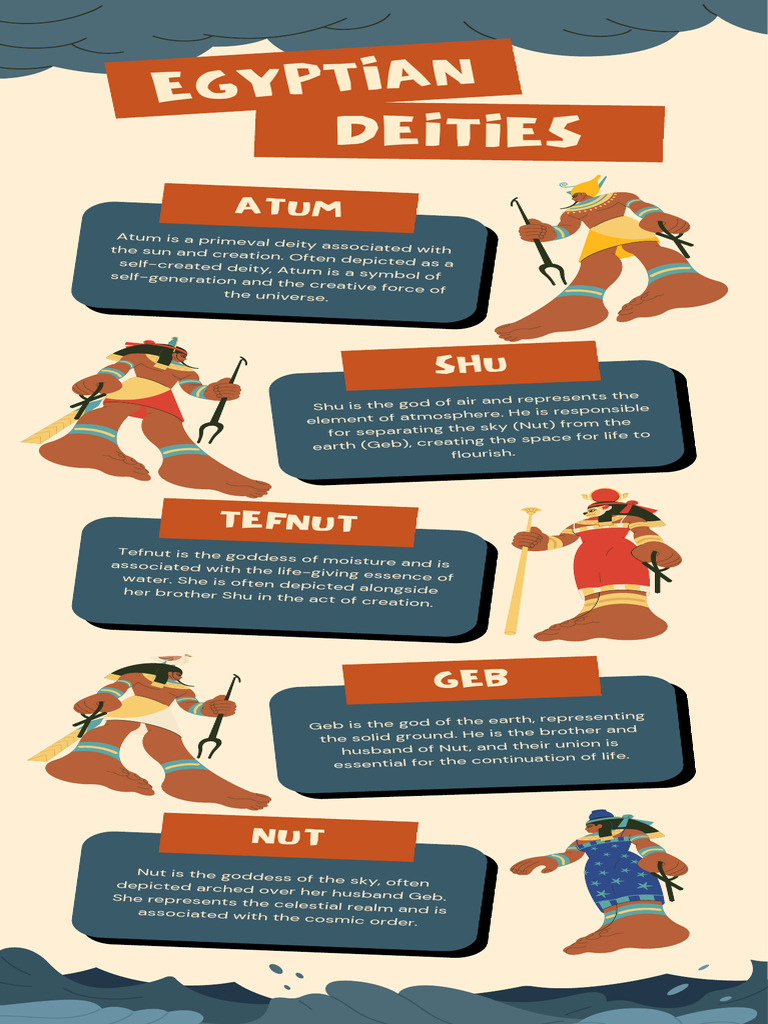 EGYPTIAN DEITIES

ATUM

Atum is a primeval deity associated with the sun and creation. Often depicted as a self-created deity, Atum is a symbol of self-generation and the creative force of the universe.

SHU

Shu is the god of air and represents the element of atmosphere. He is responsible for separating the sky (Nut) from the earth (Geb), creating the space for life to flourish.

TEFNUT

Tefnut is the goddess of moisture and is associated with the life-giving essence of water. She is often depicted alongside her brother Shu in the act of creation.

GEB

Geb is the god of the earth, representing the solid ground. He is the brother and husband of Nut, and their union is essential for the continuation of life.

NUT

Nut is the goddess of the sky, often depicted arched over her husband Geb. She represents the celestial realm and is associated with the cosmic order.