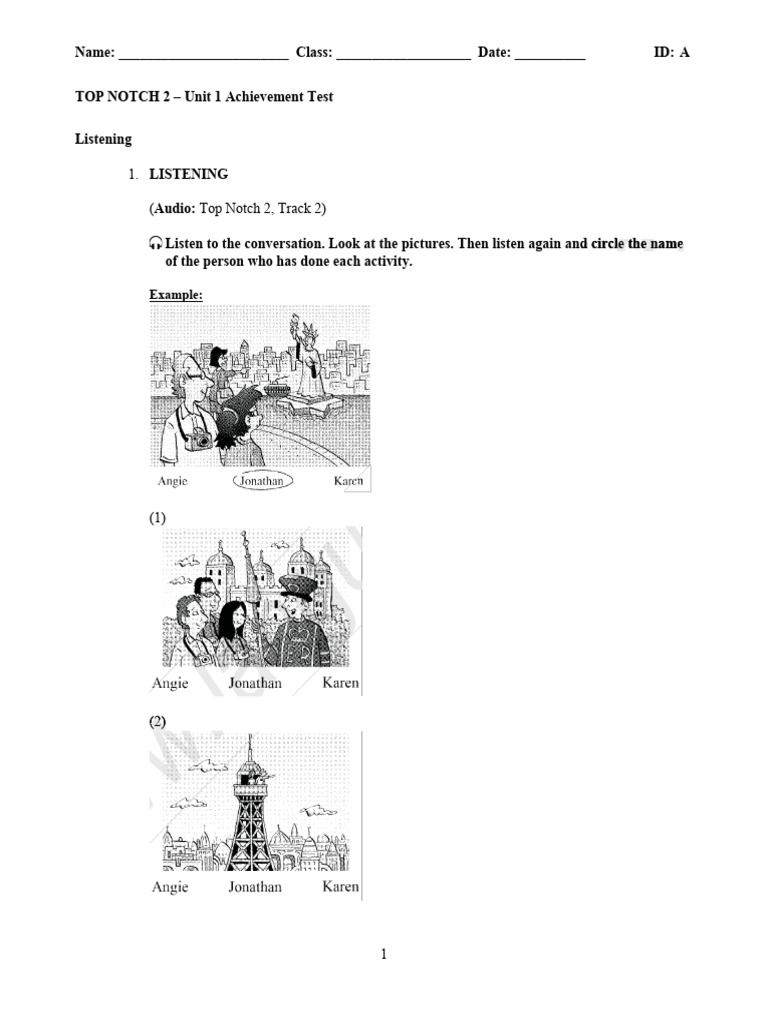 Name: ________________________ Class: ___________________ Date: __________ ID: A

TOP NOTCH 2 – Unit 1 Achievement Test

Listening

1. LISTENING

(Audio: Top Notch 2, Track 2)

Listen to the conversation. Look at the pictures. Then listen again and circle the name of the person who has done each activity.

Example:

Angie Jonathan Karen

(1)

Angie Jonathan Karen

(2)

Angie Jonathan Karen

1