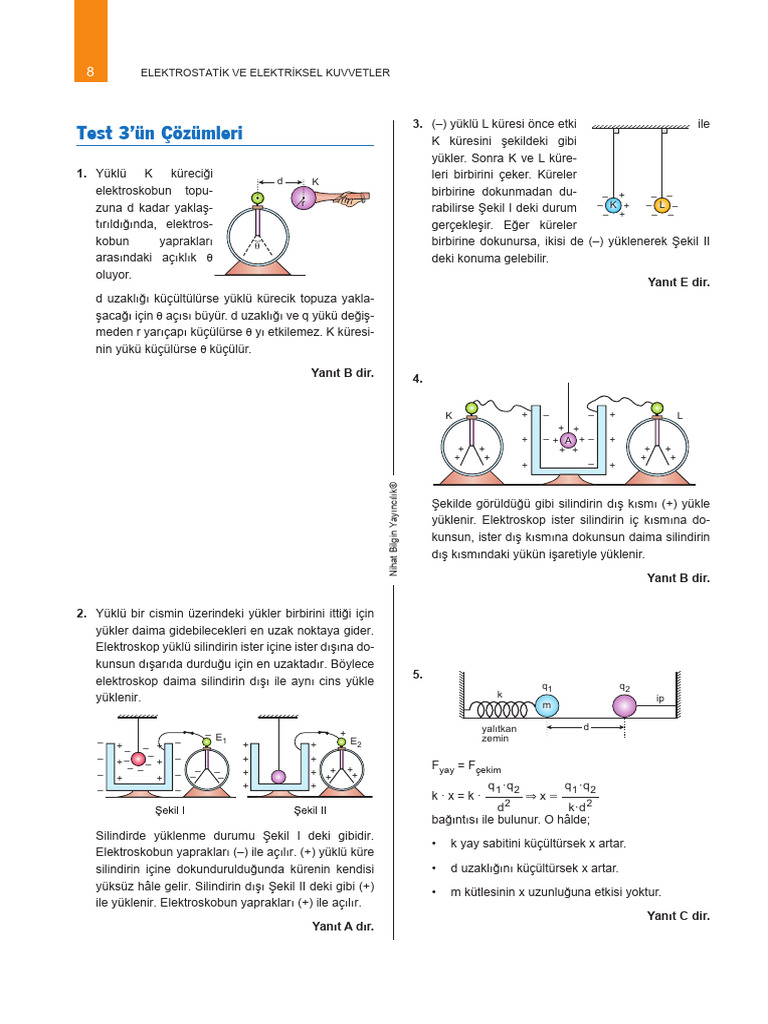 8 ELEKTROSTATİK VE ELEKTRİKSEL KUVVETLER

Test 3'ün Çözümleri

1. Yüklü K küreciği elektroskobun topuzuna d kadar yaklaştırıldığında, elektroskobun yaprakları arasındaki açıklık θ oluyor.

d K θ

d uzaklığı küçültülürse yüklü kürecik topuza yaklaşacağı için θ açısı büyür. d uzaklığı ve q yükü değişmeden r yarıçapı küçülürse θ yı etkilemez. K küresinin yükü küçülürse θ küçülür.

Yanıt B dir.

2. Yüklü bir cismin üzerindeki yükler birbirini ittiği için yükler daima gidebilecekleri en uzak noktaya gider. Elektroskop yüklü silindirin ister içine ister dışına dokunsun dışarıda durduğu için en uzaktadır. Böylece elektroskop daima silindirin dışı ile aynı cins yükle yüklenir.

$E_1$ $E_2$

Şekil I Şekil II

Silindirde yüklenme durumu Şekil I deki gibidir. Elektroskobun yaprakları (–) ile açılır. (+) yüklü küre silindirin içine dokundurulduğunda kürenin kendisi yüksüz hâle gelir. Silindirin dışı Şekil II deki gibi (+) ile yüklenir. Elektroskobun yaprakları (+) ile açılır.

Yanıt A dır.

Nihat Bilgin Yayıncılık©

3. (–) yüklü L küresi önce etki ile K küresini şekildeki gibi yükler. Sonra K ve L küreleri birbirini çeker. Küreler birbirine dokunmadan durabilirse Şekil I deki durum gerçekleşir. Eğer küreler birbirine dokunursa, ikisi de (–) yüklenerek Şekil II deki konuma gelebilir.

K L

Yanıt E dir.

4.

K A L

Şekilde görüldüğü gibi silindirin dış kısmı (+) yükle yüklenir. Elektroskop ister silindirin iç kısmına dokunsun, ister dış kısmına dokunsun daima silindirin dış kısmındaki yükün işaretiyle yüklenir.

Yanıt B dir.

5.

k $q_1$ m $q_2$ ip
yalıtkan zemin d

$F_{yay} = F_{çekim}$

$k \cdot x = k \cdot \frac{q_1 \cdot q_2}{d^2} \Rightarrow x = \frac{q_1 \cdot q_2}{k \cdot d^2}$

bağıntısı ile bulunur. O hâlde;

• k yay sabitini küçültürsek x artar.

• d uzaklığını küçültürsek x artar.

• m kütlesinin x uzunluğuna etkisi yoktur.

Yanıt C dir.