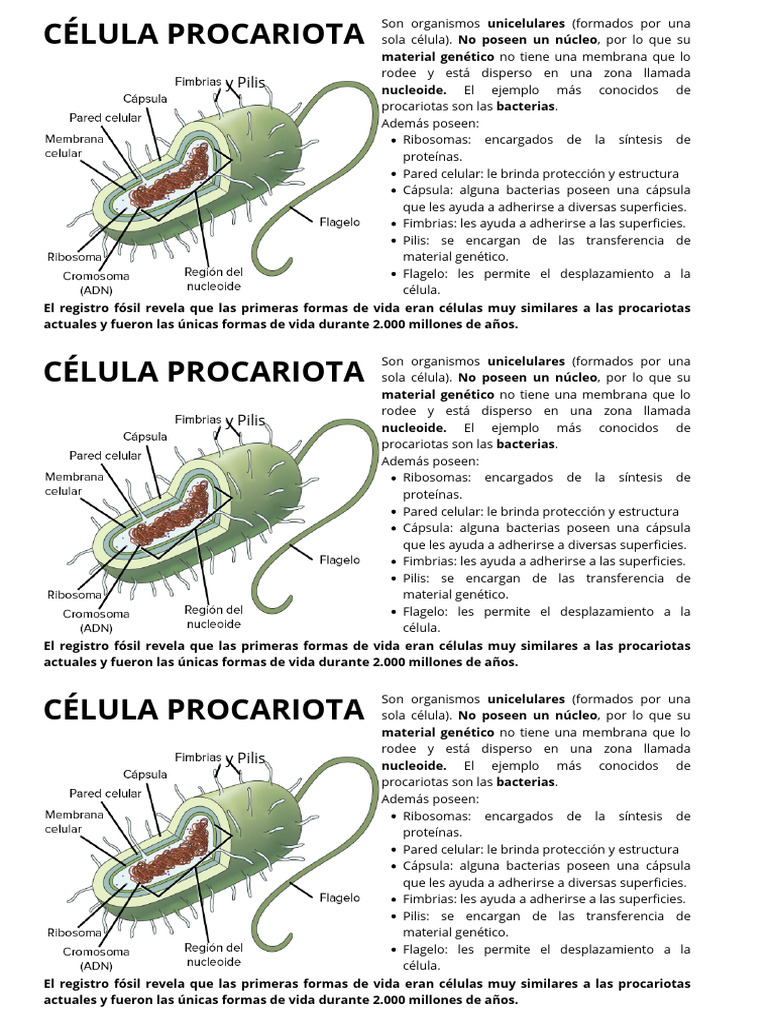 CÉLULA PROCARIOTA

Fimbrias y Pilis
Cápsula
Pared celular
Membrana celular
Ribosoma
Cromosoma (ADN)
Región del nucleoide
Flagelo

Son organismos unicelulares (formados por una sola célula). No poseen un núcleo, por lo que su material genético no tiene una membrana que lo rodee y está disperso en una zona llamada nucleoide. El ejemplo más conocidos de procariotas son las bacterias.
Además poseen:
- Ribosomas: encargados de la síntesis de proteínas.
- Pared celular: le brinda protección y estructura
- Cápsula: alguna bacterias poseen una cápsula que les ayuda a adherirse a diversas superficies.
- Fimbrias: les ayuda a adherirse a las superficies.
- Pilis: se encargan de las transferencia de material genético.
- Flagelo: les permite el desplazamiento a la célula.

El registro fósil revela que las primeras formas de vida eran células muy similares a las procariotas actuales y fueron las únicas formas de vida durante 2.000 millones de años.

CÉLULA PROCARIOTA

Fimbrias y Pilis
Cápsula
Pared celular
Membrana celular
Ribosoma
Cromosoma (ADN)
Región del nucleoide
Flagelo

Son organismos unicelulares (formados por una sola célula). No poseen un núcleo, por lo que su material genético no tiene una membrana que lo rodee y está disperso en una zona llamada nucleoide. El ejemplo más conocidos de procariotas son las bacterias.
Además poseen:
- Ribosomas: encargados de la síntesis de proteínas.
- Pared celular: le brinda protección y estructura
- Cápsula: alguna bacterias poseen una cápsula que les ayuda a adherirse a diversas superficies.
- Fimbrias: les ayuda a adherirse a las superficies.
- Pilis: se encargan de las transferencia de material genético.
- Flagelo: les permite el desplazamiento a la célula.

El registro fósil revela que las primeras formas de vida eran células muy similares a las procariotas actuales y fueron las únicas formas de vida durante 2.000 millones de años.

CÉLULA PROCARIOTA

Fimbrias y Pilis
Cápsula
Pared celular
Membrana celular
Ribosoma
Cromosoma (ADN)
Región del nucleoide
Flagelo

Son organismos unicelulares (formados por una sola célula). No poseen un núcleo, por lo que su material genético no tiene una membrana que lo rodee y está disperso en una zona llamada nucleoide. El ejemplo más conocidos de procariotas son las bacterias.
Además poseen:
- Ribosomas: encargados de la síntesis de proteínas.
- Pared celular: le brinda protección y estructura
- Cápsula: alguna bacterias poseen una cápsula que les ayuda a adherirse a diversas superficies.
- Fimbrias: les ayuda a adherirse a las superficies.
- Pilis: se encargan de las transferencia de material genético.
- Flagelo: les permite el desplazamiento a la célula.

El registro fósil revela que las primeras formas de vida eran células muy similares a las procariotas actuales y fueron las únicas formas de vida durante 2.000 millones de años.