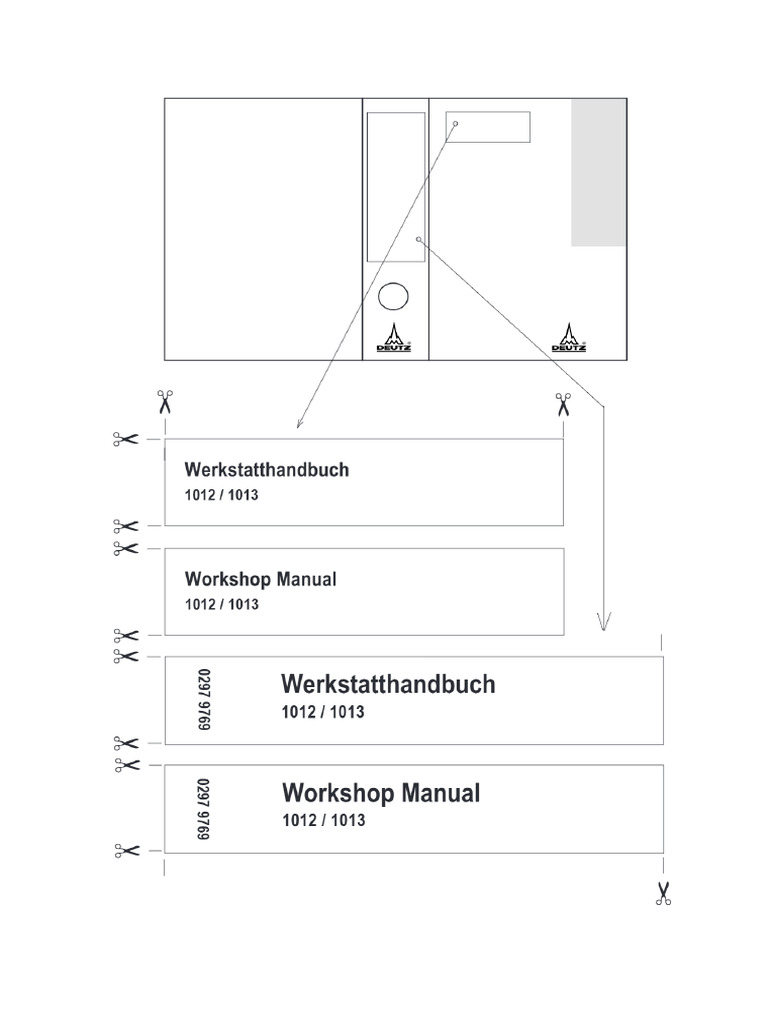 DEUTZ

DEUTZ

Werkstatthandbuch
1012 / 1013

Workshop Manual
1012 / 1013

0297 9769

Werkstatthandbuch
1012 / 1013

0297 9769

Workshop Manual
1012 / 1013