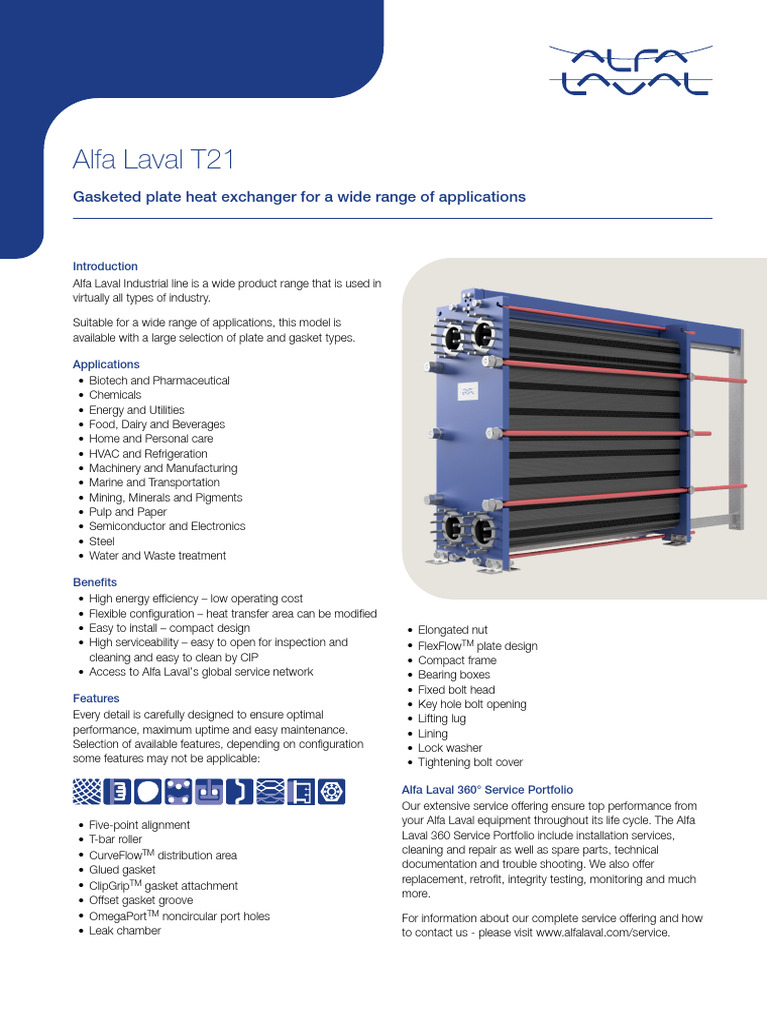 ALFA LAVAL

Alfa Laval T21

Gasketed plate heat exchanger for a wide range of applications

Introduction
Alfa Laval Industrial line is a wide product range that is used in virtually all types of industry.

Suitable for a wide range of applications, this model is available with a large selection of plate and gasket types.

Applications
• Biotech and Pharmaceutical
• Chemicals
• Energy and Utilities
• Food, Dairy and Beverages
• Home and Personal care
• HVAC and Refrigeration
• Machinery and Manufacturing
• Marine and Transportation
• Mining, Minerals and Pigments
• Pulp and Paper
• Semiconductor and Electronics
• Steel
• Water and Waste treatment

Benefits
• High energy efficiency – low operating cost
• Flexible configuration – heat transfer area can be modified
• Easy to install – compact design
• High serviceability – easy to open for inspection and cleaning and easy to clean by CIP
• Access to Alfa Laval's global service network

Features
Every detail is carefully designed to ensure optimal performance, maximum uptime and easy maintenance. Selection of available features, depending on configuration some features may not be applicable:

• Five-point alignment
• T-bar roller
• CurveFlow$^{TM}$ distribution area
• Glued gasket
• ClipGrip$^{TM}$ gasket attachment
• Offset gasket groove
• OmegaPort$^{TM}$ noncircular port holes
• Leak chamber
• Elongated nut
• FlexFlow$^{TM}$ plate design
• Compact frame
• Bearing boxes
• Fixed bolt head
• Key hole bolt opening
• Lifting lug
• Lining
• Lock washer
• Tightening bolt cover

Alfa Laval 360° Service Portfolio
Our extensive service offering ensure top performance from your Alfa Laval equipment throughout its life cycle. The Alfa Laval 360 Service Portfolio include installation services, cleaning and repair as well as spare parts, technical documentation and trouble shooting. We also offer replacement, retrofit, integrity testing, monitoring and much more.

For information about our complete service offering and how to contact us - please visit www.alfalaval.com/service.