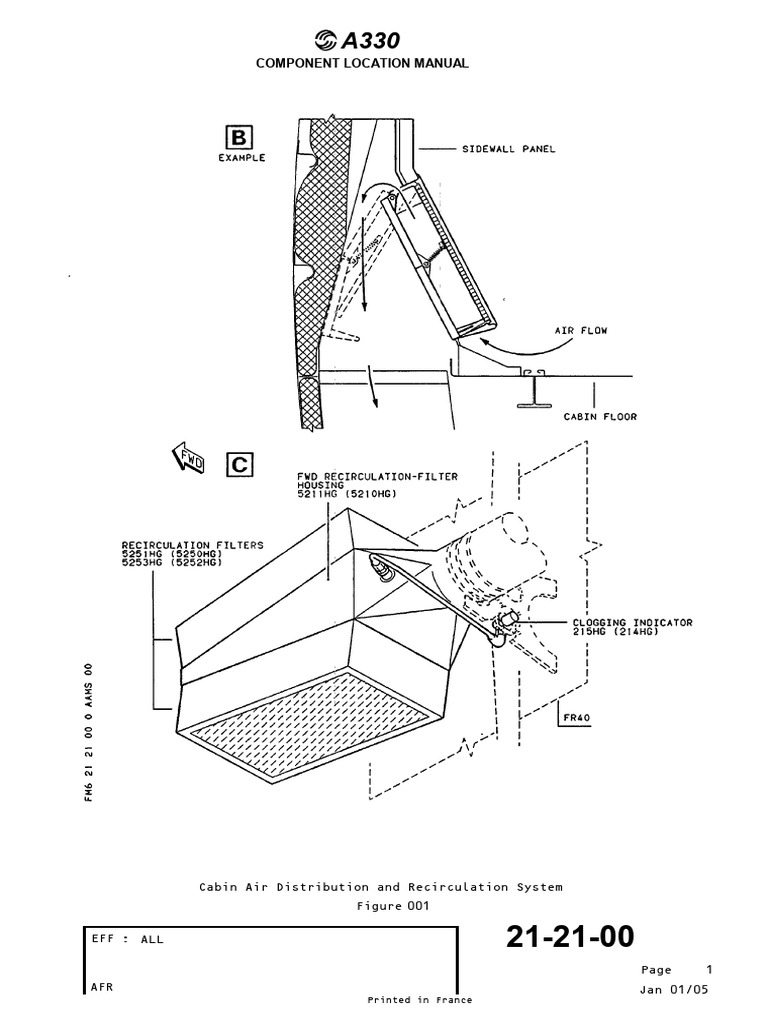 A330
COMPONENT LOCATION MANUAL

B
EXAMPLE

SIDEWALL PANEL

AIR FLOW

CABIN FLOOR

FWD

C

FWD RECIRCULATION-FILTER HOUSING
5211HG (5210HG)

RECIRCULATION FILTERS
5251HG (5250HG)
5253HG (5252HG)

CLOGGING INDICATOR
215HG (214HG)

FR40

FM6 21 21 00 0 AAMS 00

Cabin Air Distribution and Recirculation System
Figure 001

EFF : ALL

AFR

21-21-00

Page 1
Jan 01/05

Printed in France