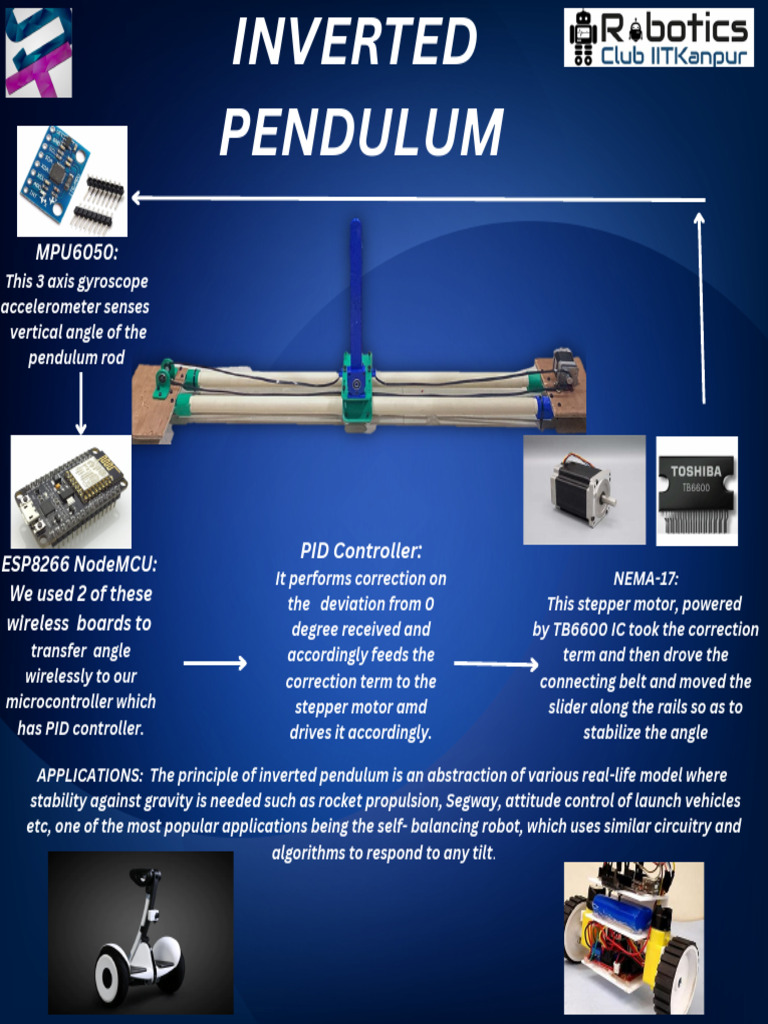 INVERTED PENDULUM

Robotics Club IITKanpur

MPU6050:
This 3 axis gyroscope accelerometer senses vertical angle of the pendulum rod

TOSHIBA
TB6600

ESP8266 NodeMCU:
We used 2 of these wireless boards to transfer angle wirelessly to our microcontroller which has PID controller.

PID Controller:
It performs correction on the deviation from 0 degree received and accordingly feeds the correction term to the stepper motor amd drives it accordingly.

NEMA-17:
This stepper motor, powered by TB6600 IC took the correction term and then drove the connecting belt and moved the slider along the rails so as to stabilize the angle

APPLICATIONS: The principle of inverted pendulum is an abstraction of various real-life model where stability against gravity is needed such as rocket propulsion, Segway, attitude control of launch vehicles etc, one of the most popular applications being the self- balancing robot, which uses similar circuitry and algorithms to respond to any tilt.