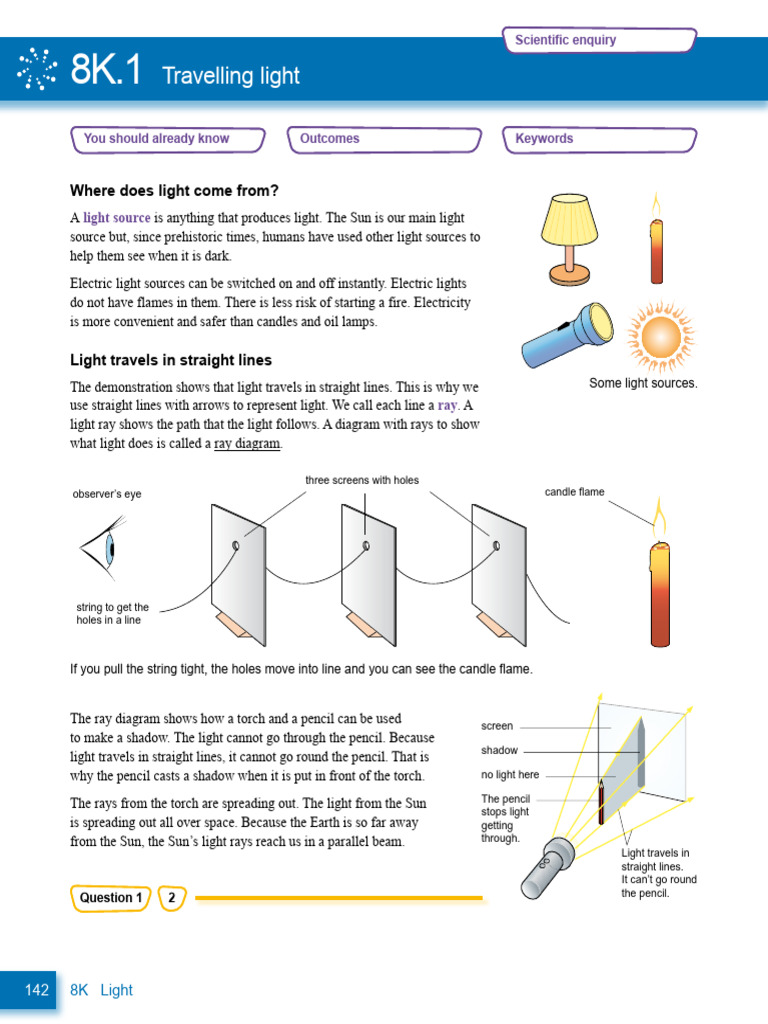 Scientific enquiry

8K.1 Travelling light

You should already know

Outcomes

Keywords

Where does light come from?

A light source is anything that produces light. The Sun is our main light source but, since prehistoric times, humans have used other light sources to help them see when it is dark.

Electric light sources can be switched on and off instantly. Electric lights do not have flames in them. There is less risk of starting a fire. Electricity is more convenient and safer than candles and oil lamps.

Some light sources.

Light travels in straight lines

The demonstration shows that light travels in straight lines. This is why we use straight lines with arrows to represent light. We call each line a ray. A light ray shows the path that the light follows. A diagram with rays to show what light does is called a ray diagram.

observer's eye

three screens with holes

candle flame

string to get the holes in a line

If you pull the string tight, the holes move into line and you can see the candle flame.

The ray diagram shows how a torch and a pencil can be used to make a shadow. The light cannot go through the pencil. Because light travels in straight lines, it cannot go round the pencil. That is why the pencil casts a shadow when it is put in front of the torch.

The rays from the torch are spreading out. The light from the Sun is spreading out all over space. Because the Earth is so far away from the Sun, the Sun's light rays reach us in a parallel beam.

screen

shadow

no light here

The pencil stops light getting through.

Light travels in straight lines. It can't go round the pencil.

Question 1 2

142 8K Light