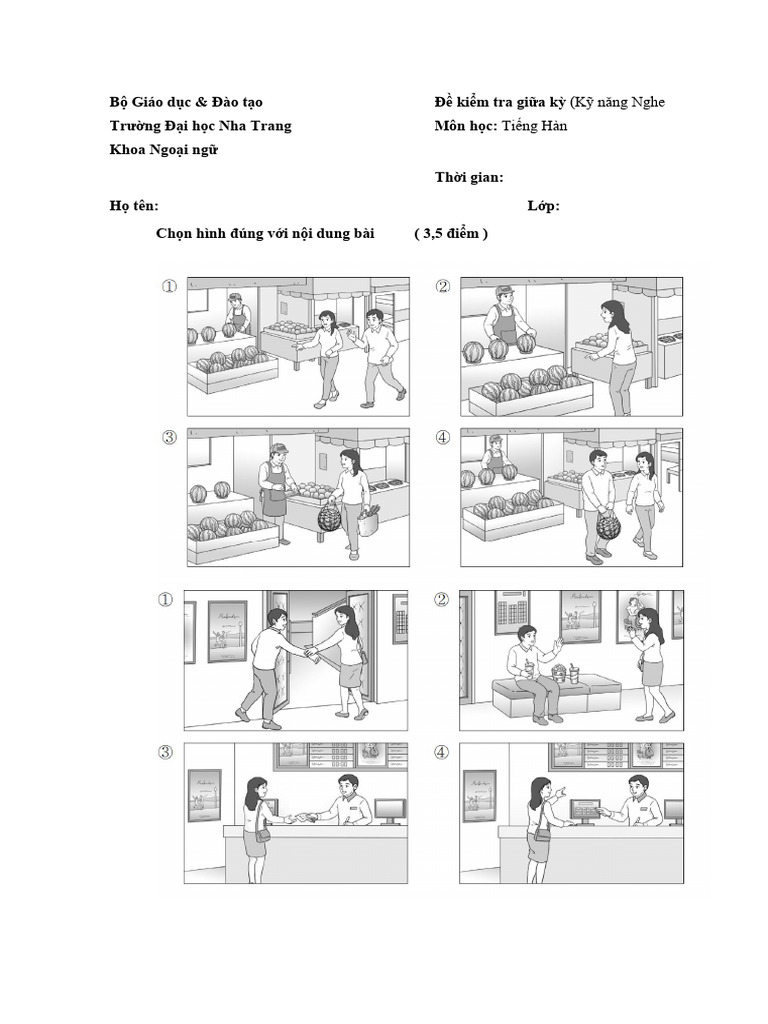 Bộ Giáo dục & Đào tạo
Trường Đại học Nha Trang
Khoa Ngoại ngữ

Đề kiểm tra giữa kỳ (Kỹ năng Nghe
Môn học: Tiếng Hàn

Thời gian:

Họ tên:

Lớp:

Chọn hình đúng với nội dung bài ( 3,5 điểm )

①

②

③

④

①

②

③

④