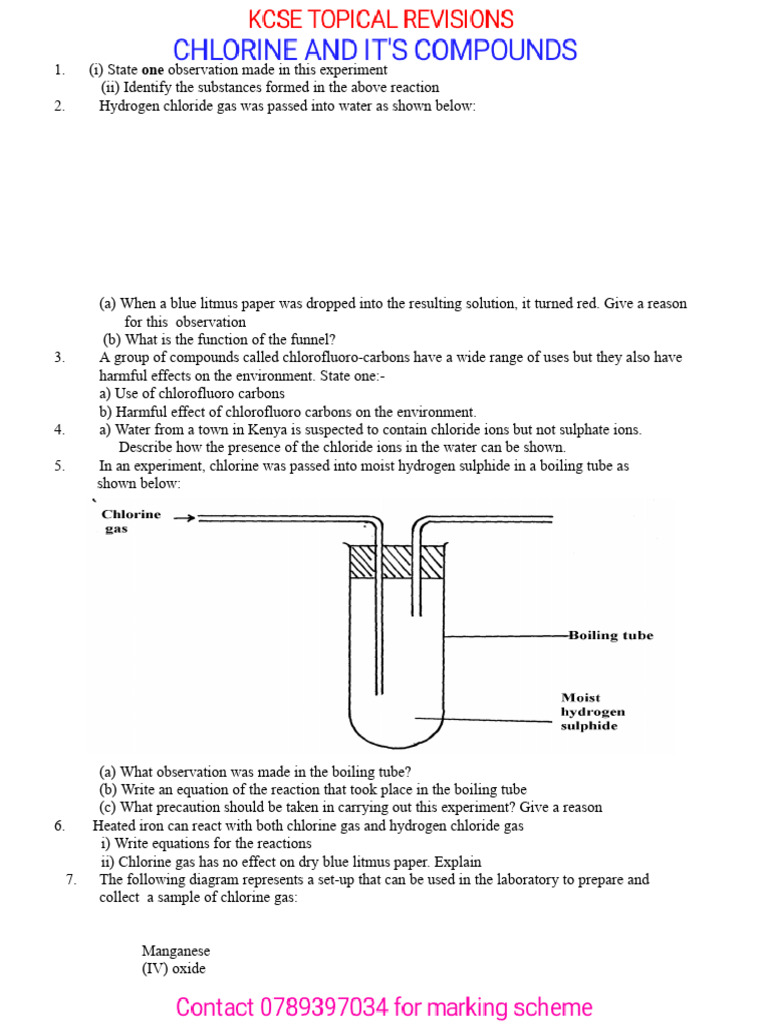 KCSE TOPICAL REVISIONS
CHLORINE AND IT'S COMPOUNDS

1. (i) State **one** observation made in this experiment
(ii) Identify the substances formed in the above reaction
2. Hydrogen chloride gas was passed into water as shown below:

(a) When a blue litmus paper was dropped into the resulting solution, it turned red. Give a reason for this observation
(b) What is the function of the funnel?
3. A group of compounds called chlorofluoro-carbons have a wide range of uses but they also have harmful effects on the environment. State one:-
a) Use of chlorofluoro carbons
b) Harmful effect of chlorofluoro carbons on the environment.
4. a) Water from a town in Kenya is suspected to contain chloride ions but not sulphate ions. Describe how the presence of the chloride ions in the water can be shown.
5. In an experiment, chlorine was passed into moist hydrogen sulphide in a boiling tube as shown below:

Chlorine gas

Boiling tube

Moist hydrogen sulphide

(a) What observation was made in the boiling tube?
(b) Write an equation of the reaction that took place in the boiling tube
(c) What precaution should be taken in carrying out this experiment? Give a reason
6. Heated iron can react with both chlorine gas and hydrogen chloride gas
i) Write equations for the reactions
ii) Chlorine gas has no effect on dry blue litmus paper. Explain
7. The following diagram represents a set-up that can be used in the laboratory to prepare and collect a sample of chlorine gas:

Manganese
(IV) oxide

Contact 0789397034 for marking scheme