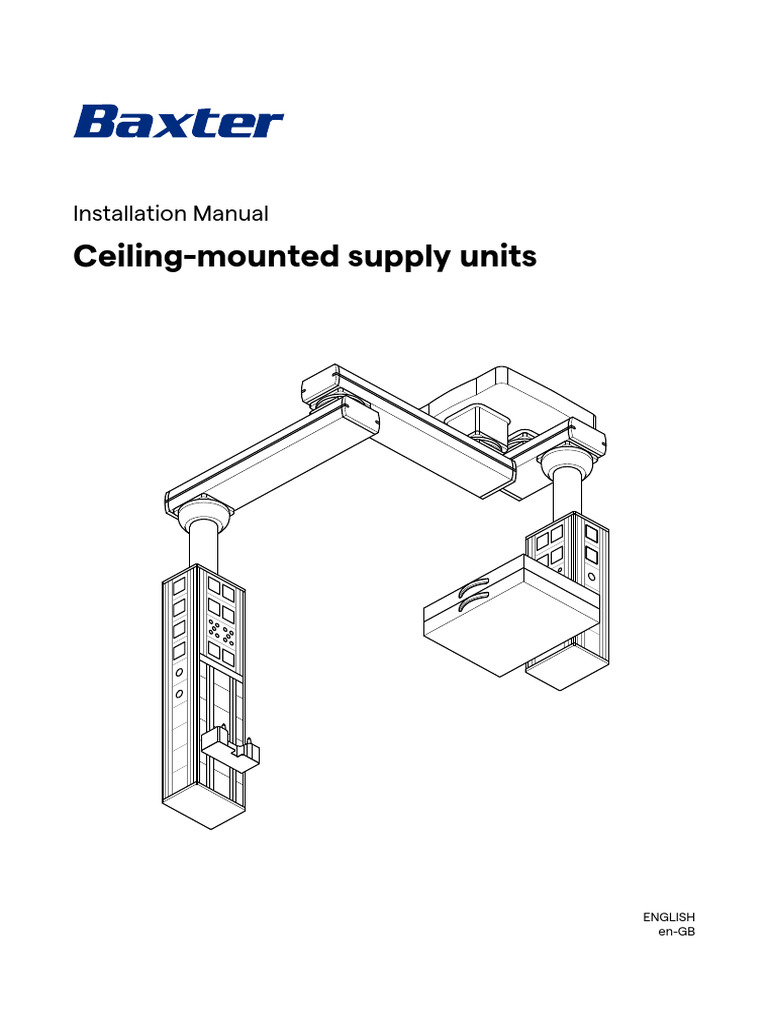 Baxter

Installation Manual

Ceiling-mounted supply units

ENGLISH
en-GB