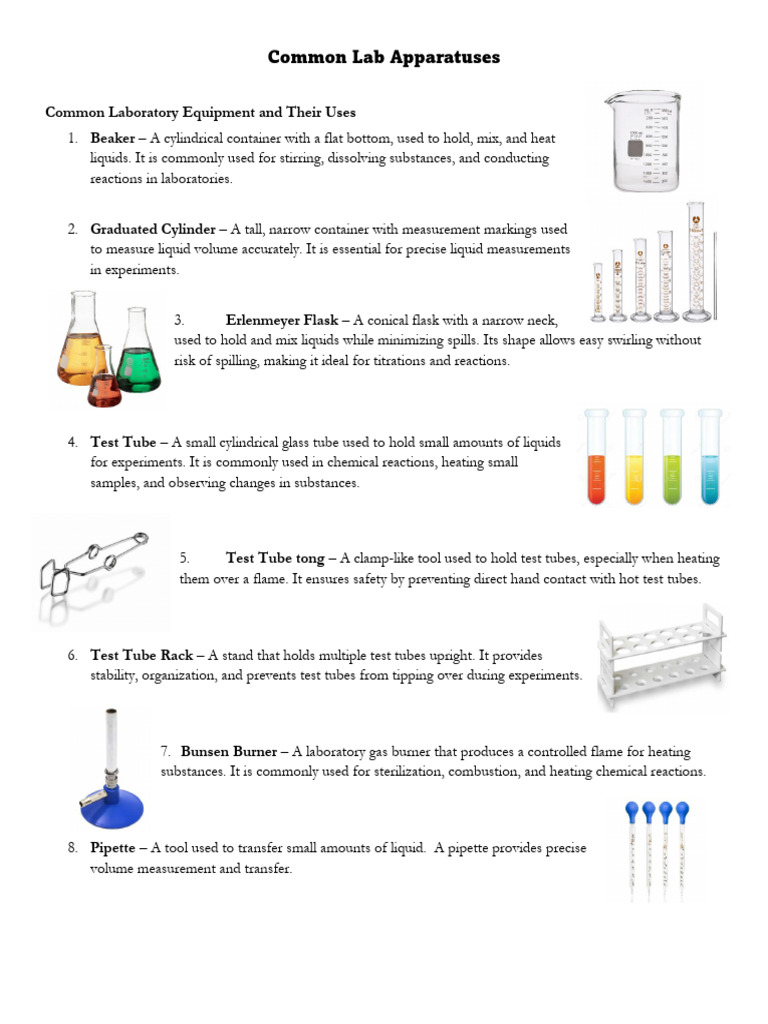 Common Lab Apparatuses

Common Laboratory Equipment and Their Uses

1. Beaker – A cylindrical container with a flat bottom, used to hold, mix, and heat liquids. It is commonly used for stirring, dissolving substances, and conducting reactions in laboratories.

2. Graduated Cylinder – A tall, narrow container with measurement markings used to measure liquid volume accurately. It is essential for precise liquid measurements in experiments.

3. Erlenmeyer Flask – A conical flask with a narrow neck, used to hold and mix liquids while minimizing spills. Its shape allows easy swirling without risk of spilling, making it ideal for titrations and reactions.

4. Test Tube – A small cylindrical glass tube used to hold small amounts of liquids for experiments. It is commonly used in chemical reactions, heating small samples, and observing changes in substances.

5. Test Tube tong – A clamp-like tool used to hold test tubes, especially when heating them over a flame. It ensures safety by preventing direct hand contact with hot test tubes.

6. Test Tube Rack – A stand that holds multiple test tubes upright. It provides stability, organization, and prevents test tubes from tipping over during experiments.

7. Bunsen Burner – A laboratory gas burner that produces a controlled flame for heating substances. It is commonly used for sterilization, combustion, and heating chemical reactions.

8. Pipette – A tool used to transfer small amounts of liquid. A pipette provides precise volume measurement and transfer.