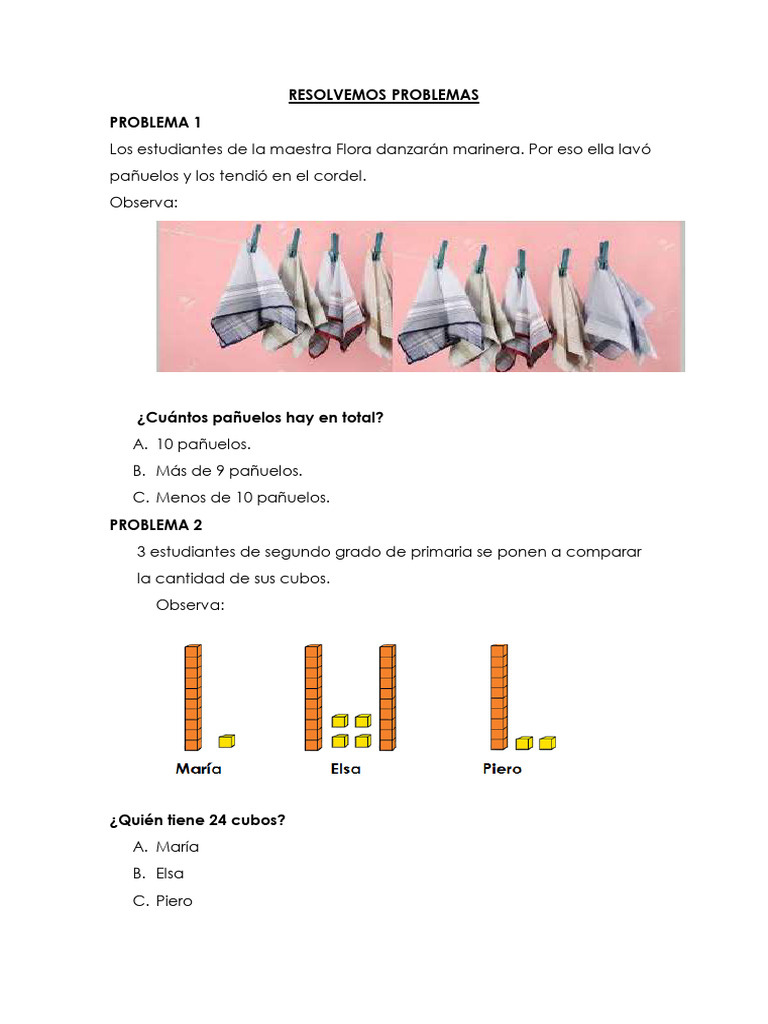 RESOLVEMOS PROBLEMAS

PROBLEMA 1

Los estudiantes de la maestra Flora danzarán marinera. Por eso ella lavó pañuelos y los tendió en el cordel.

Observa:

¿Cuántos pañuelos hay en total?

A. 10 pañuelos.
B. Más de 9 pañuelos.
C. Menos de 10 pañuelos.

PROBLEMA 2

3 estudiantes de segundo grado de primaria se ponen a comparar la cantidad de sus cubos.

Observa:

María

Elsa

Piero

¿Quién tiene 24 cubos?

A. María
B. Elsa
C. Piero