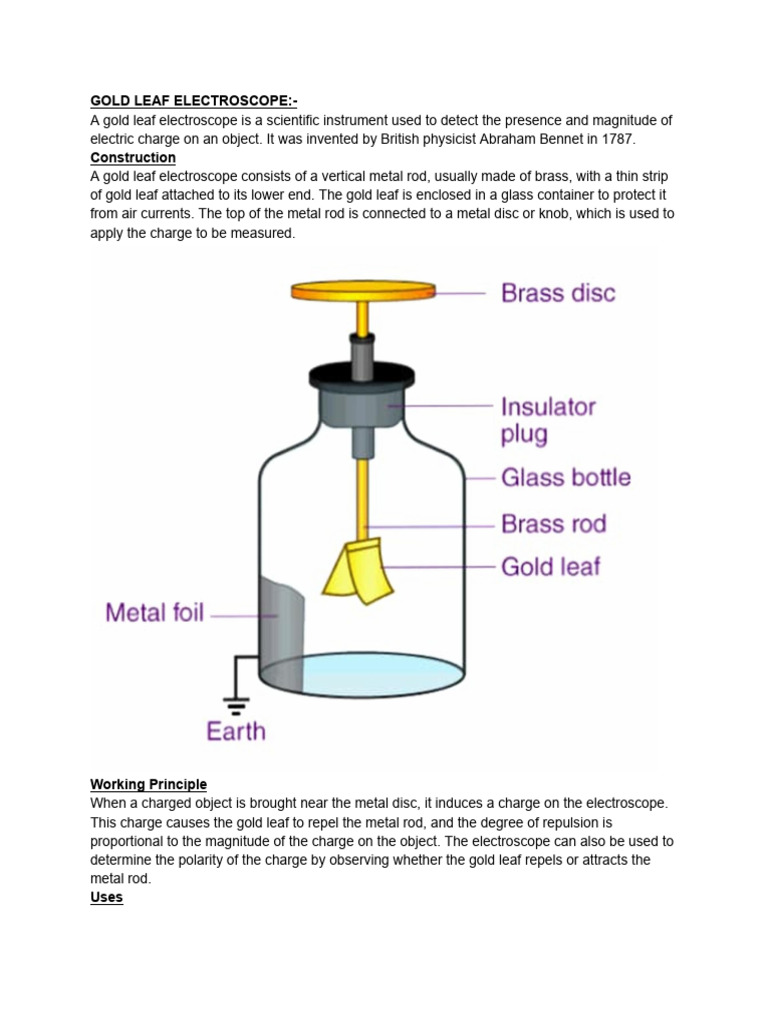 GOLD LEAF ELECTROSCOPE:-
A gold leaf electroscope is a scientific instrument used to detect the presence and magnitude of electric charge on an object. It was invented by British physicist Abraham Bennet in 1787.
Construction
A gold leaf electroscope consists of a vertical metal rod, usually made of brass, with a thin strip of gold leaf attached to its lower end. The gold leaf is enclosed in a glass container to protect it from air currents. The top of the metal rod is connected to a metal disc or knob, which is used to apply the charge to be measured.

Brass disc
Insulator plug
Glass bottle
Brass rod
Gold leaf
Metal foil
Earth

Working Principle
When a charged object is brought near the metal disc, it induces a charge on the electroscope. This charge causes the gold leaf to repel the metal rod, and the degree of repulsion is proportional to the magnitude of the charge on the object. The electroscope can also be used to determine the polarity of the charge by observing whether the gold leaf repels or attracts the metal rod.
Uses