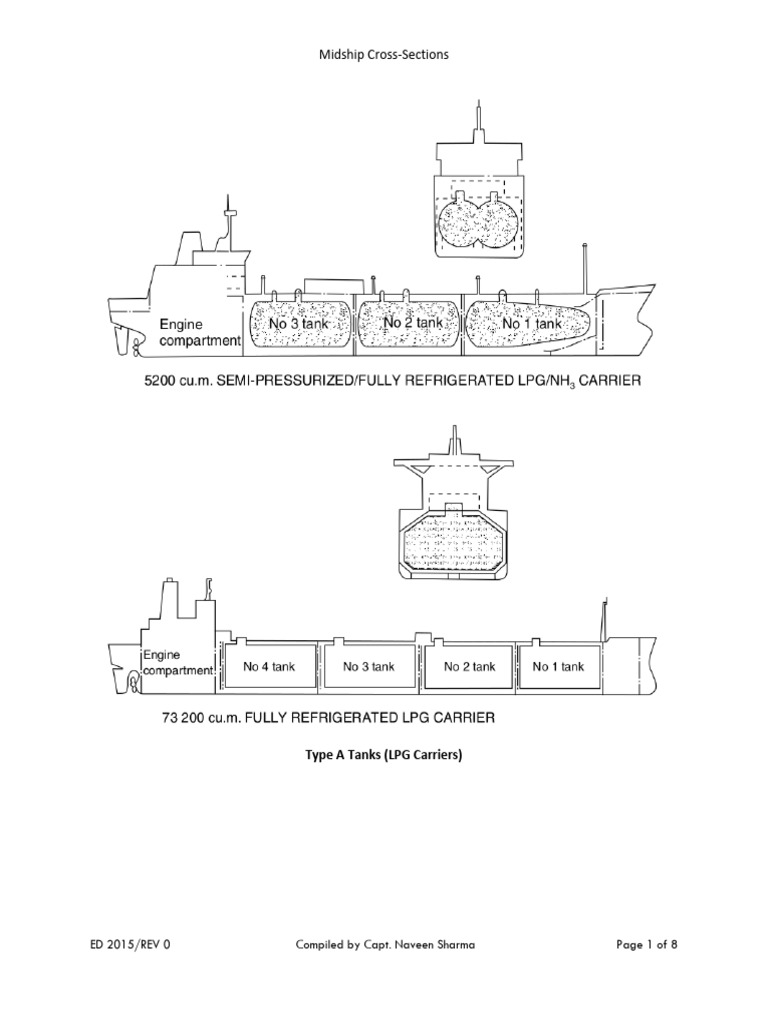 Midship Cross-Sections

Engine compartment

No 3 tank

No 2 tank

No 1 tank

5200 cu.m. SEMI-PRESSURIZED/FULLY REFRIGERATED LPG/$NH_3$ CARRIER

Engine compartment

No 4 tank

No 3 tank

No 2 tank

No 1 tank

73 200 cu.m. FULLY REFRIGERATED LPG CARRIER

Type A Tanks (LPG Carriers)

ED 2015/REV 0

Compiled by Capt. Naveen Sharma

Page 1 of 8