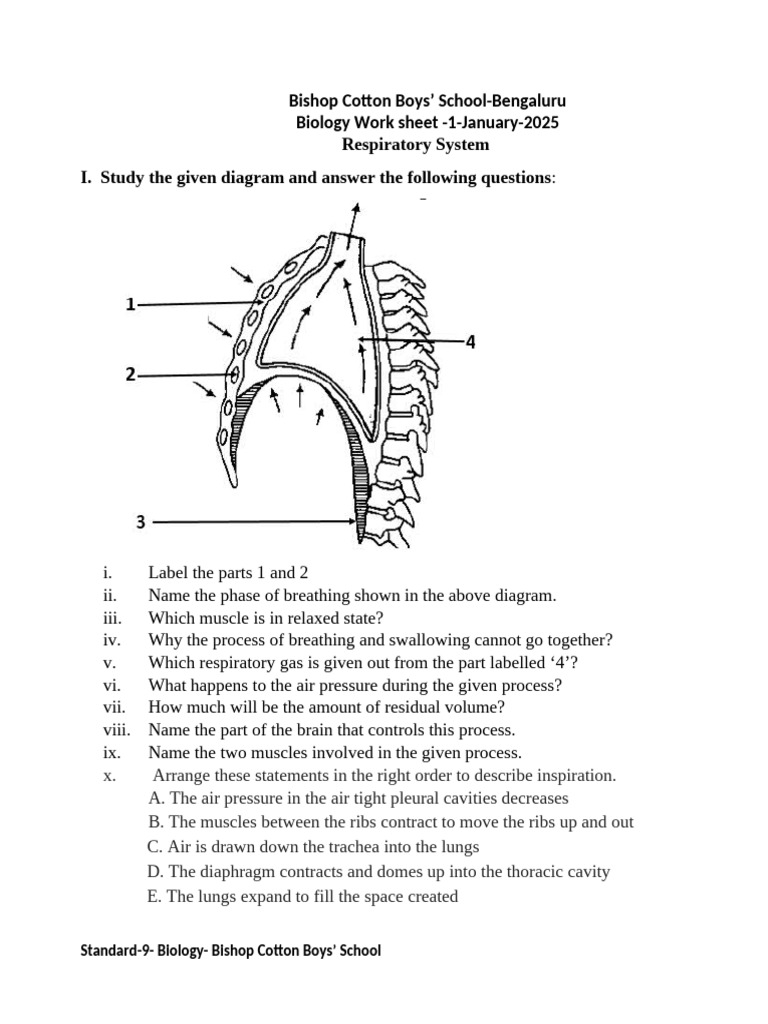 Bishop Cotton Boys' School-Bengaluru
Biology Work sheet -1-January-2025
Respiratory System

I. Study the given diagram and answer the following questions:

1
2
3
4

i. Label the parts 1 and 2
ii. Name the phase of breathing shown in the above diagram.
iii. Which muscle is in relaxed state?
iv. Why the process of breathing and swallowing cannot go together?
v. Which respiratory gas is given out from the part labelled '4'?
vi. What happens to the air pressure during the given process?
vii. How much will be the amount of residual volume?
viii. Name the part of the brain that controls this process.
ix. Name the two muscles involved in the given process.
x. Arrange these statements in the right order to describe inspiration.
A. The air pressure in the air tight pleural cavities decreases
B. The muscles between the ribs contract to move the ribs up and out
C. Air is drawn down the trachea into the lungs
D. The diaphragm contracts and domes up into the thoracic cavity
E. The lungs expand to fill the space created

Standard-9- Biology- Bishop Cotton Boys' School