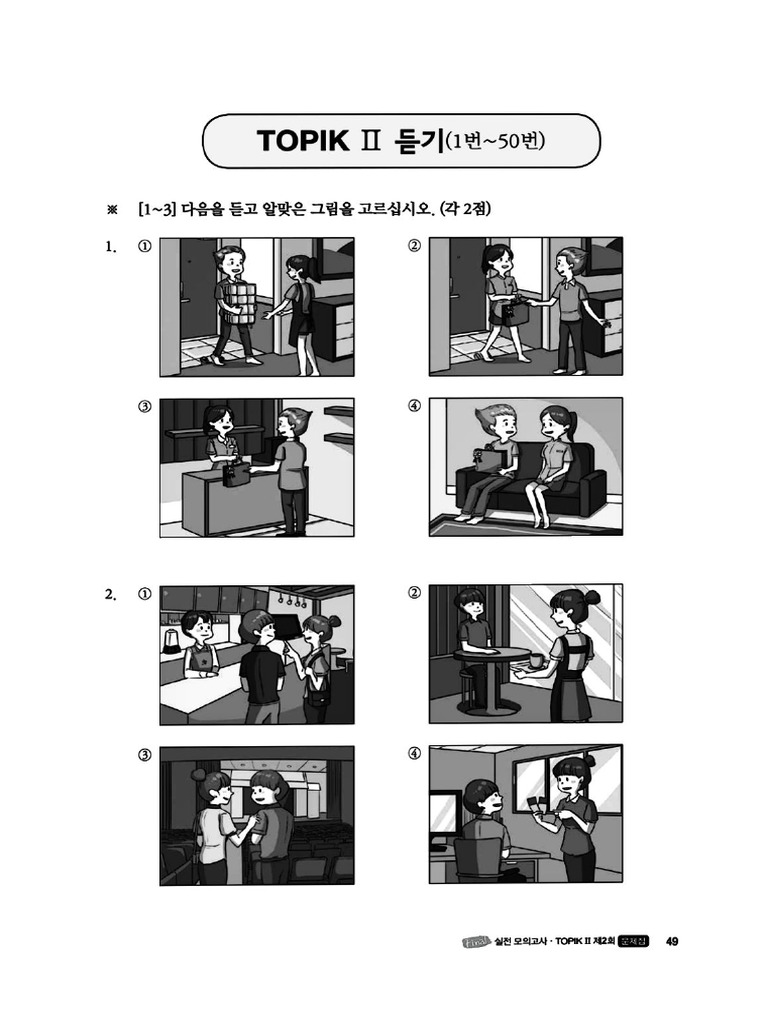 TOPIK Ⅱ 듣기(1번~50번)

※ [1~3] 다음을 듣고 알맞은 그림을 고르십시오. (각 2점)

1. ①

②

③

④

2. ①

②

③

④

Final 실전 모의고사 · TOPIK Ⅱ 제2회 문제집 49