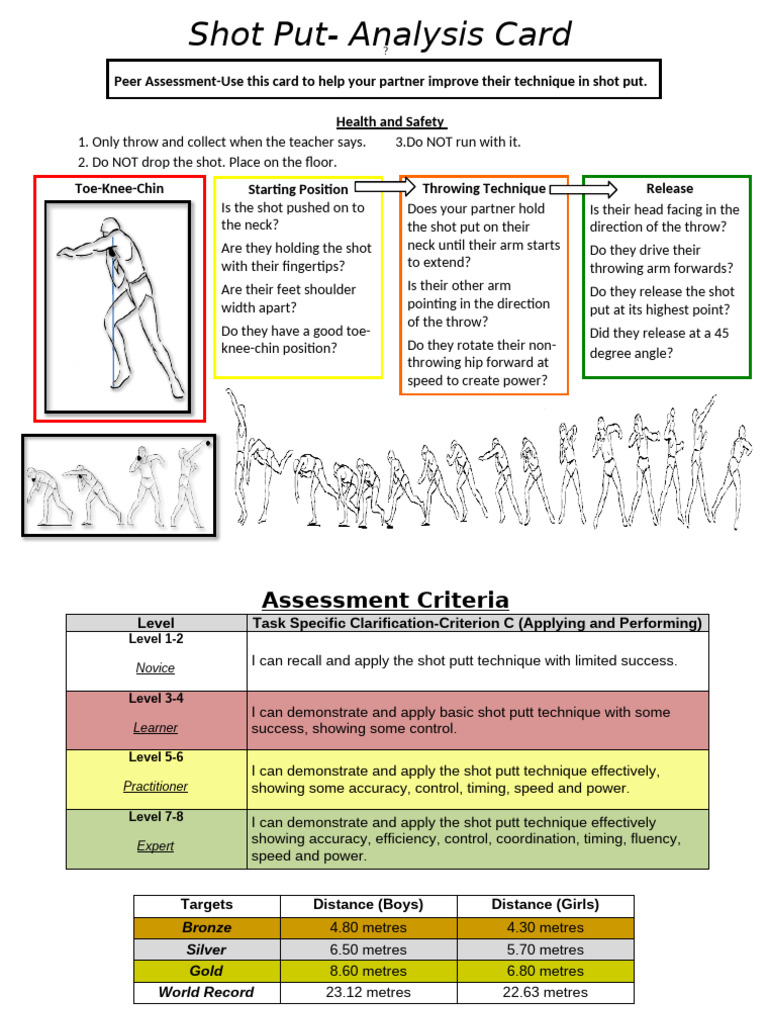 Shot Put- Analysis Card

Peer Assessment-Use this card to help your partner improve their technique in shot put.

Health and Safety

1. Only throw and collect when the teacher says. 3.Do NOT run with it.
2. Do NOT drop the shot. Place on the floor.

Toe-Knee-Chin

Starting Position
Is the shot pushed on to the neck?
Are they holding the shot with their fingertips?
Are their feet shoulder width apart?
Do they have a good toe-knee-chin position?

Throwing Technique
Does your partner hold the shot put on their neck until their arm starts to extend?
Is their other arm pointing in the direction of the throw?
Do they rotate their non-throwing hip forward at speed to create power?

Release
Is their head facing in the direction of the throw?
Do they drive their throwing arm forwards?
Do they release the shot put at its highest point?
Did they release at a 45 degree angle?

Assessment Criteria

| Level | Task Specific Clarification-Criterion C (Applying and Performing) |
|---|---|
| Level 1-2 Novice | I can recall and apply the shot putt technique with limited success. |
| Level 3-4 Learner | I can demonstrate and apply basic shot putt technique with some success, showing some control. |
| Level 5-6 Practitioner | I can demonstrate and apply the shot putt technique effectively, showing some accuracy, control, timing, speed and power. |
| Level 7-8 Expert | I can demonstrate and apply the shot putt technique effectively showing accuracy, efficiency, control, coordination, timing, fluency, speed and power. |

| Targets | Distance (Boys) | Distance (Girls) |
|---|---|---|
| Bronze | 4.80 metres | 4.30 metres |
| Silver | 6.50 metres | 5.70 metres |
| Gold | 8.60 metres | 6.80 metres |
| World Record | 23.12 metres | 22.63 metres |