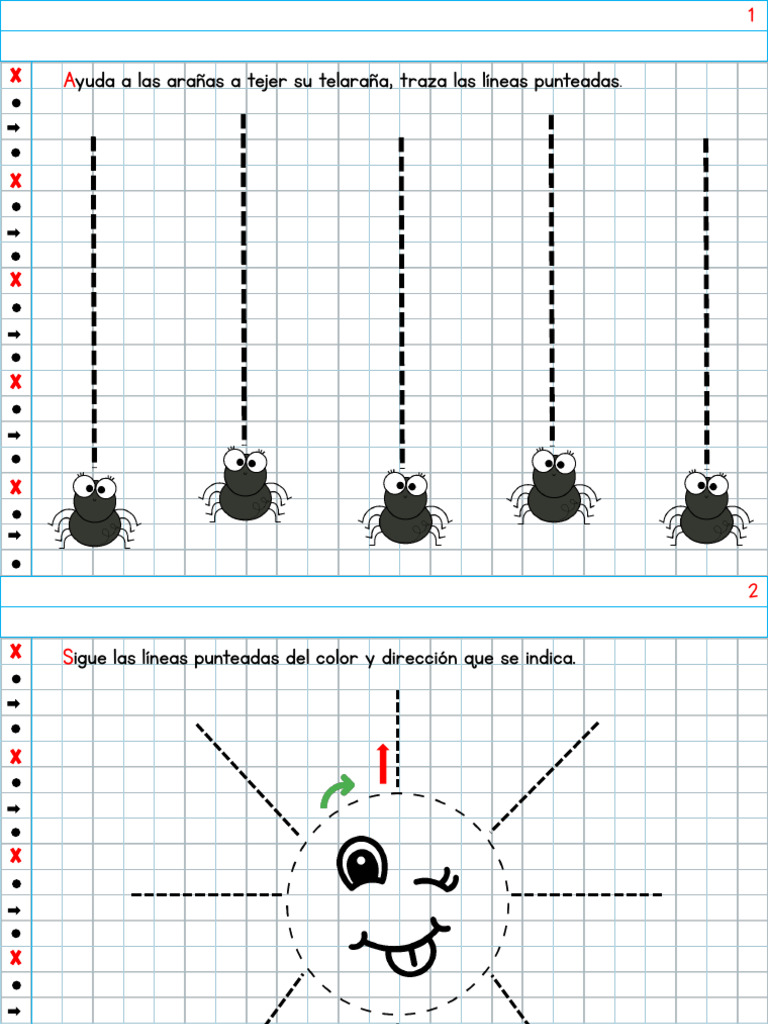 1

Ayuda a las arañas a tejer su telaraña, traza las líneas punteadas.

2

Sigue las líneas punteadas del color y dirección que se indica.