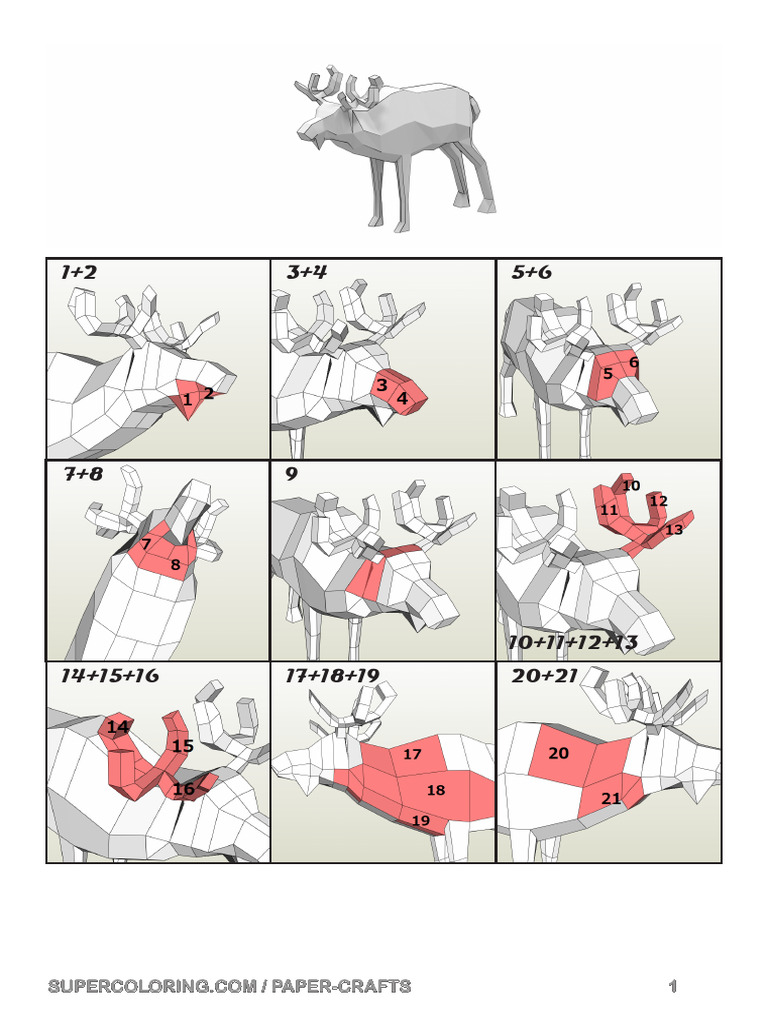 1+2
1
2

3+4
3
4

5+6
5
6

7+8
7
8

9

10
11
12
13
10+11+12+13

14+15+16
14
15
16

17+18+19
17
18
19

20+21
20
21

SUPERCOLORING.COM / PAPER-CRAFTS

1