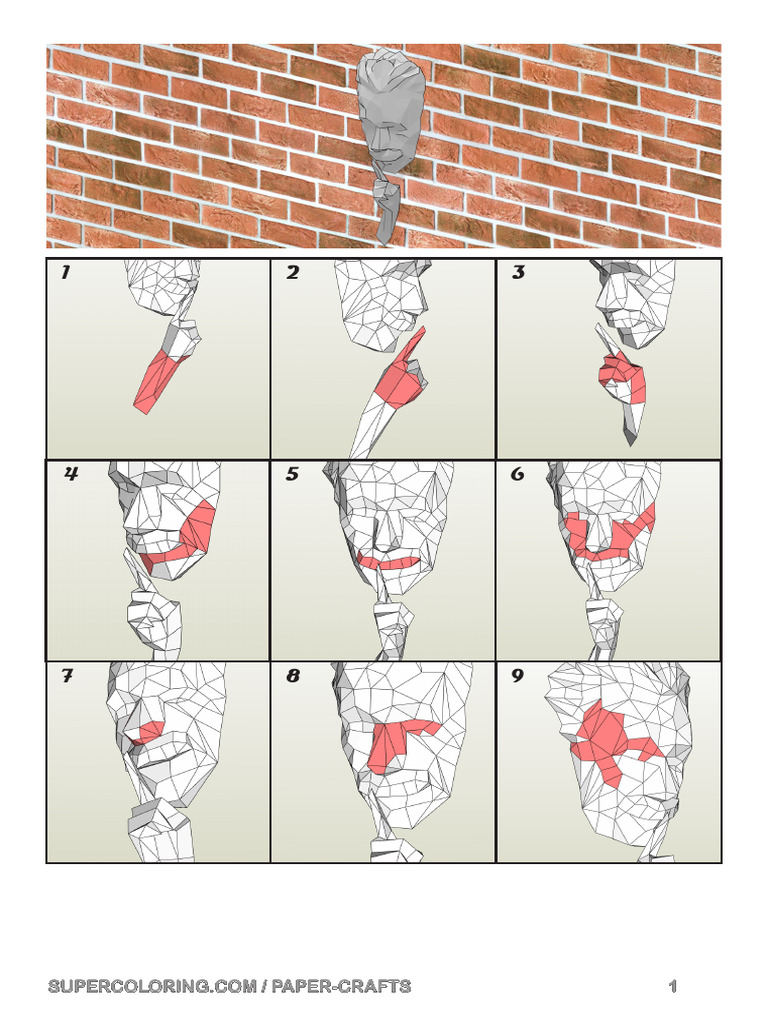 1

2

3

4

5

6

7

8

9

SUPERCOLORING.COM / PAPER-CRAFTS 1