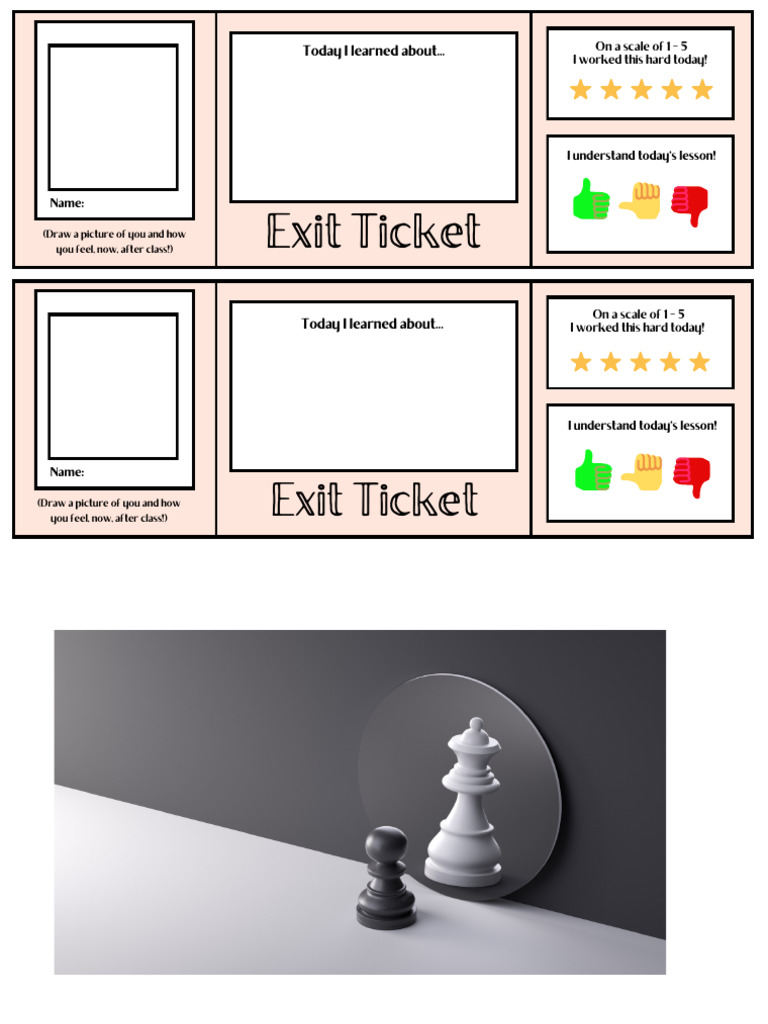 Name:

(Draw a picture of you and how you feel, now, after class!)

Today I learned about...

Exit Ticket

On a scale of 1 - 5
I worked this hard today!

I understand today's lesson!

Name:

(Draw a picture of you and how you feel, now, after class!)

Today I learned about...

Exit Ticket

On a scale of 1 - 5
I worked this hard today!

I understand today's lesson!