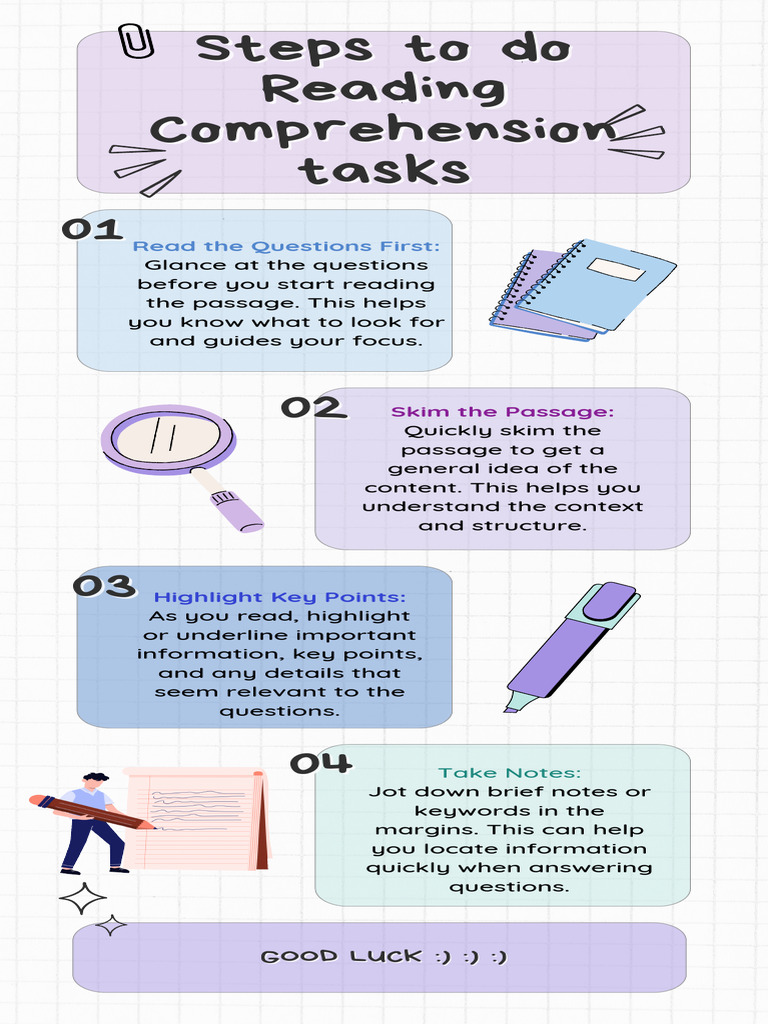 Steps to do Reading Comprehension tasks

01

Read the Questions First:
Glance at the questions before you start reading the passage. This helps you know what to look for and guides your focus.

02

Skim the Passage:
Quickly skim the passage to get a general idea of the content. This helps you understand the context and structure.

03

Highlight Key Points:
As you read, highlight or underline important information, key points, and any details that seem relevant to the questions.

04

Take Notes:
Jot down brief notes or keywords in the margins. This can help you locate information quickly when answering questions.

GOOD LUCK :) :) :)