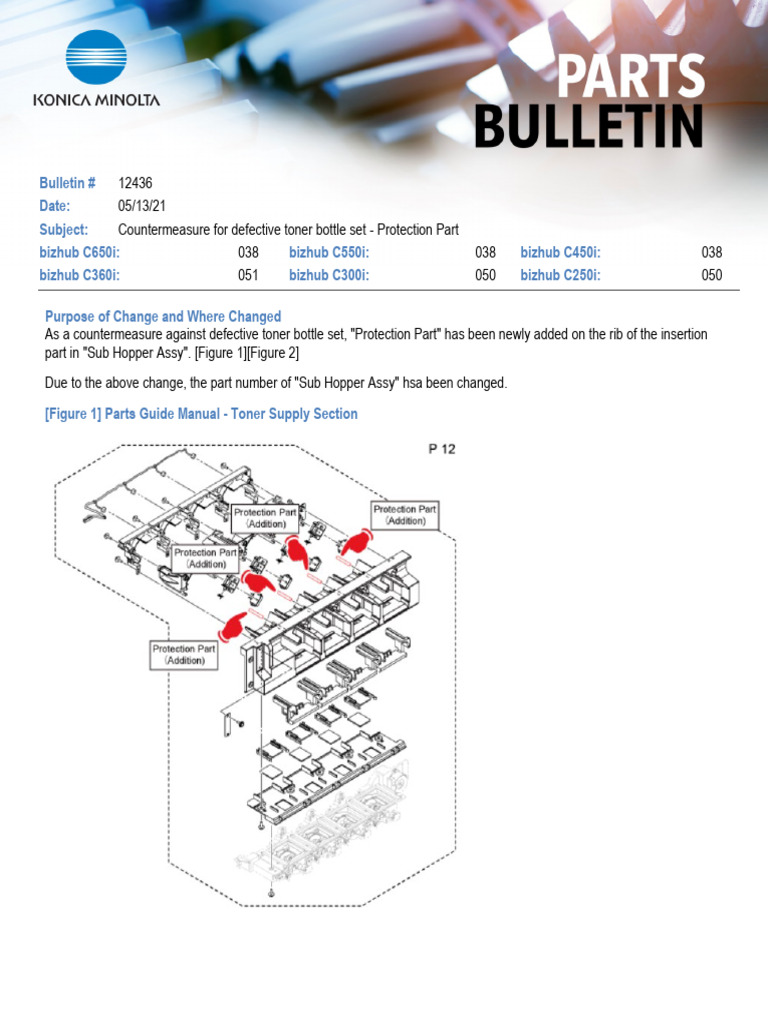 KONICA MINOLTA

PARTS BULLETIN

Bulletin # 12436
Date: 05/13/21
Subject: Countermeasure for defective toner bottle set - Protection Part

| bizhub C650i: | 038 | bizhub C550i: | 038 | bizhub C450i: | 038 |
|---|---|---|---|---|---|
| bizhub C360i: | 051 | bizhub C300i: | 050 | bizhub C250i: | 050 |

Purpose of Change and Where Changed
As a countermeasure against defective toner bottle set, "Protection Part" has been newly added on the rib of the insertion part in "Sub Hopper Assy". [Figure 1][Figure 2]

Due to the above change, the part number of "Sub Hopper Assy" hsa been changed.

[Figure 1] Parts Guide Manual - Toner Supply Section

P 12

Protection Part (Addition)

Protection Part (Addition)

Protection Part (Addition)

Protection Part (Addition)